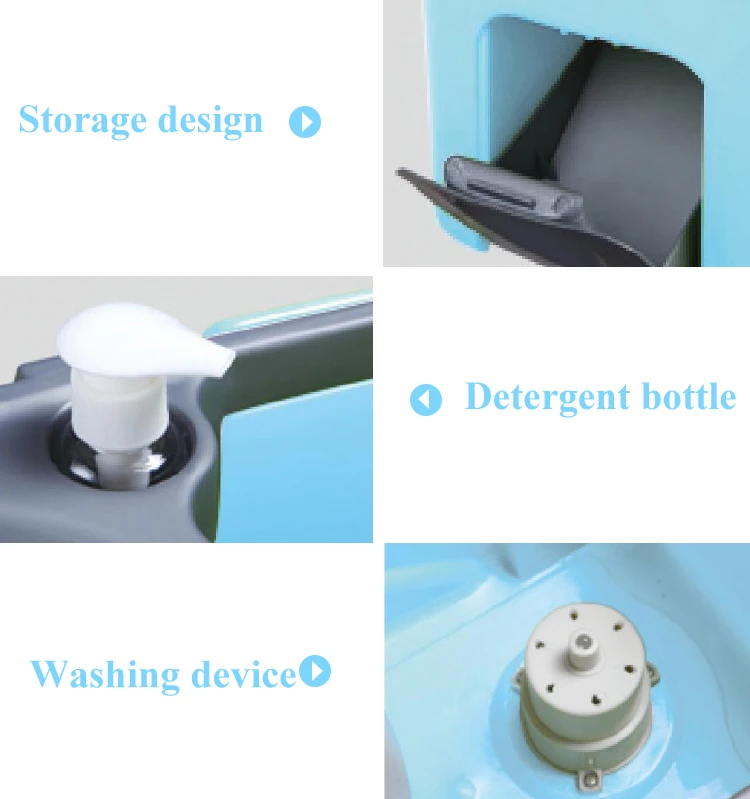 Storage design

Detergent bottle

Washing device