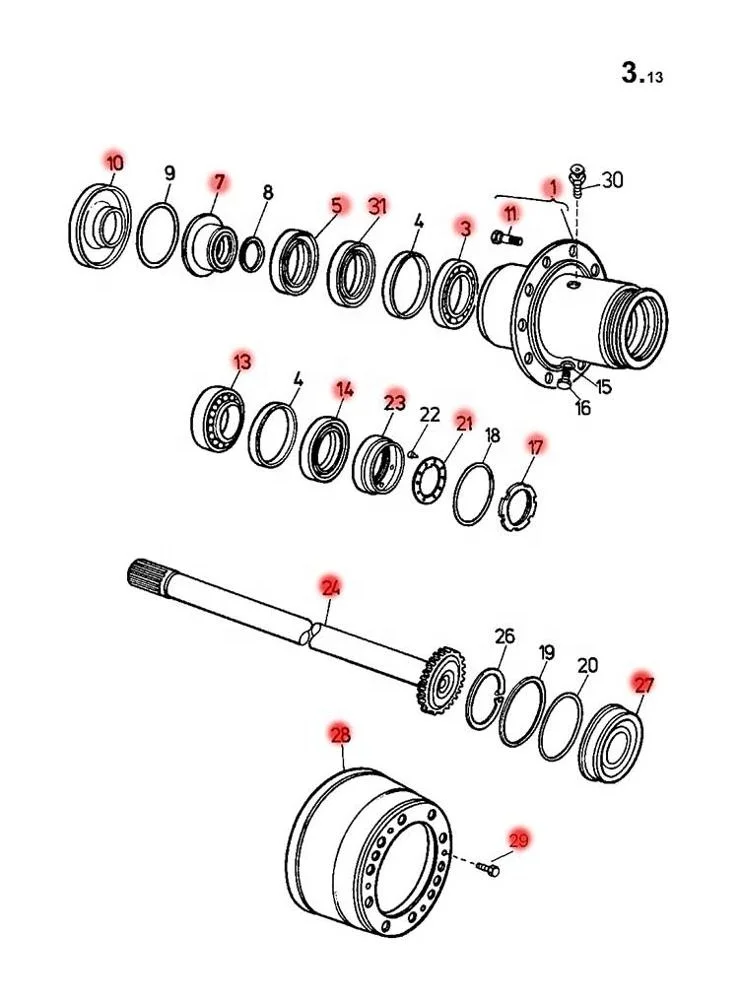 3.13

10
9
7
8
5
31
4
3
11
1
30
15
16

13
4
14
23
22
21
18
17

24
26
19
20
27

28
29