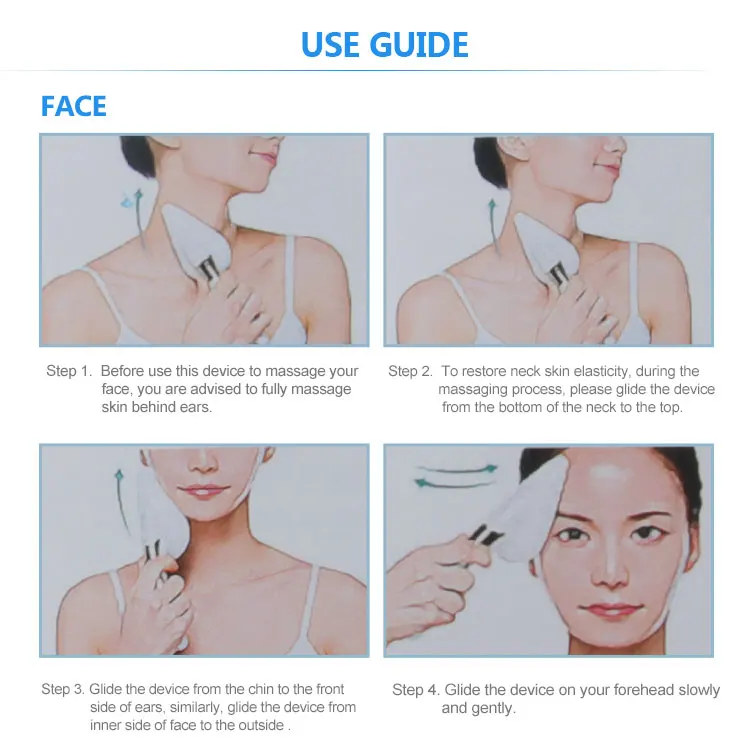 USE GUIDE

FACE

Step 1. Before use this device to massage your face, you are advised to fully massage skin behind ears.

Step 2. To restore neck skin elasticity, during the massaging process, please glide the device from the bottom of the neck to the top.

Step 3. Glide the device from the chin to the front side of ears, similarly, glide the device from inner side of face to the outside .

Step 4. Glide the device on your forehead slowly and gently.