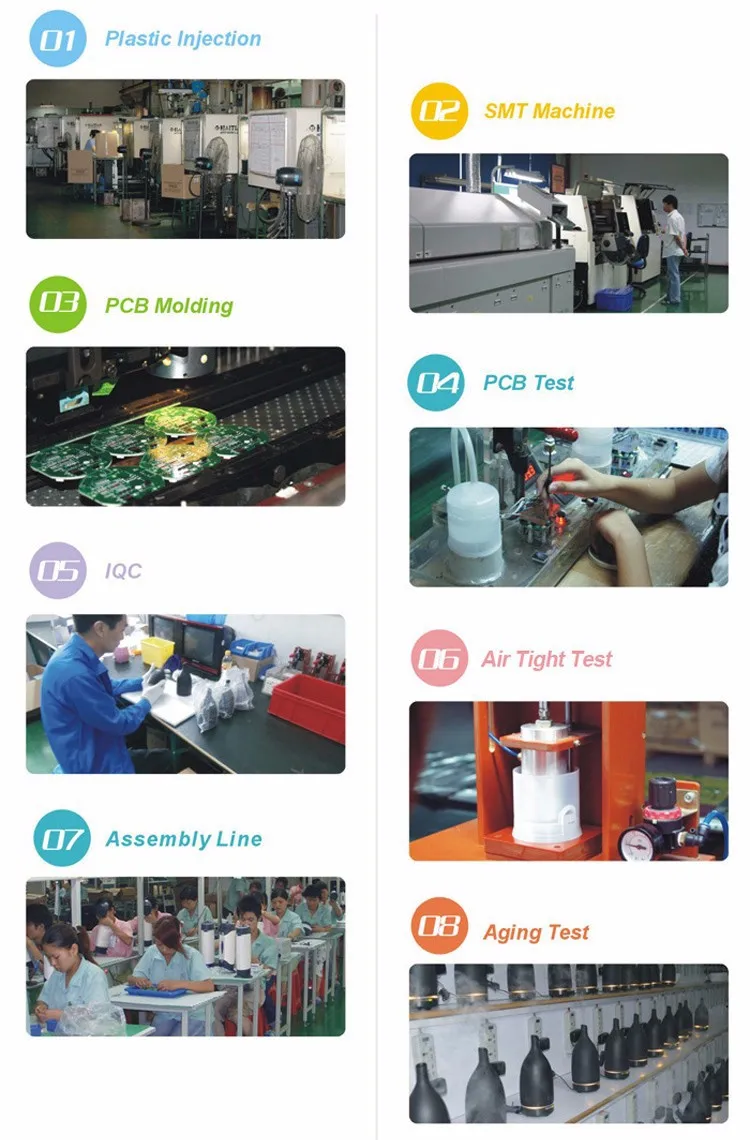 01 Plastic Injection

02 SMT Machine

03 PCB Molding

04 PCB Test

05 IQC

06 Air Tight Test

07 Assembly Line

08 Aging Test