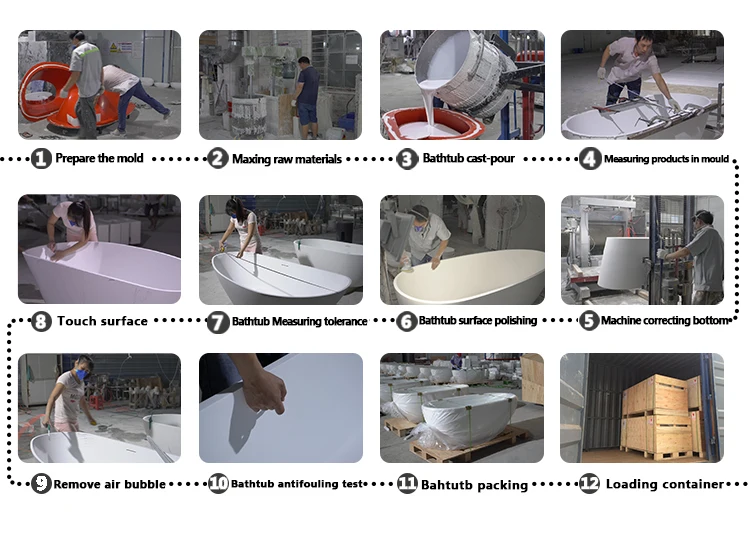 1 Prepare the mold
2 Maxing raw materials
3 Bathtub cast-pour
4 Measuring products in mould

8 Touch surface
7 Bathtub Measuring tolerance
6 Bathtub surface polishing
5 Machine correcting bottom

9 Remove air bubble
10 Bathtub antifouling test
11 Bahtutb packing
12 Loading container