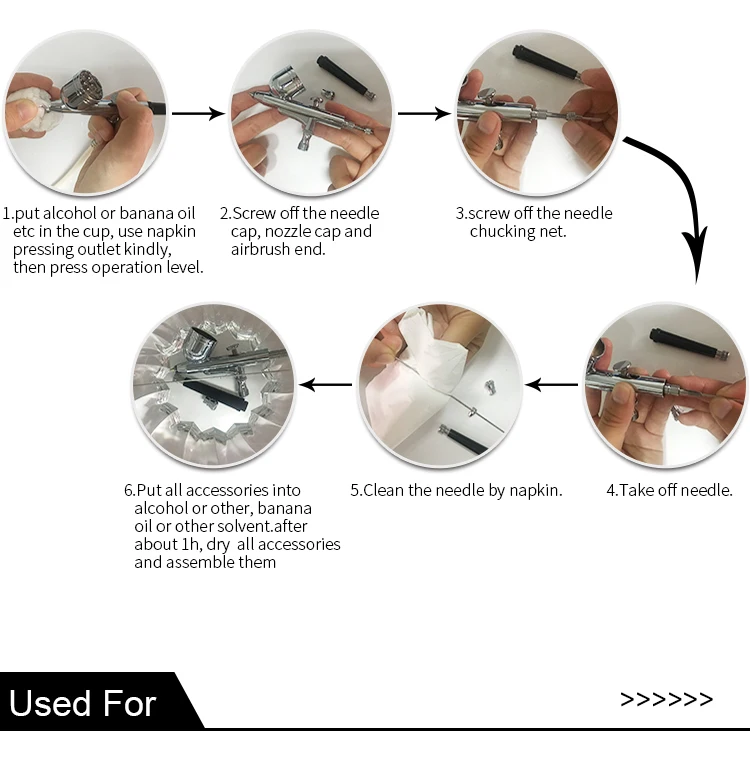 1.put alcohol or banana oil etc in the cup, use napkin pressing outlet kindly, then press operation level.

2.Screw off the needle cap, nozzle cap and airbrush end.

3.screw off the needle chucking net.

4.Take off needle.

5.Clean the needle by napkin.

6.Put all accessories into alcohol or other, banana oil or other solvent.after about 1h, dry all accessories and assemble them

Used For

>>>>>>