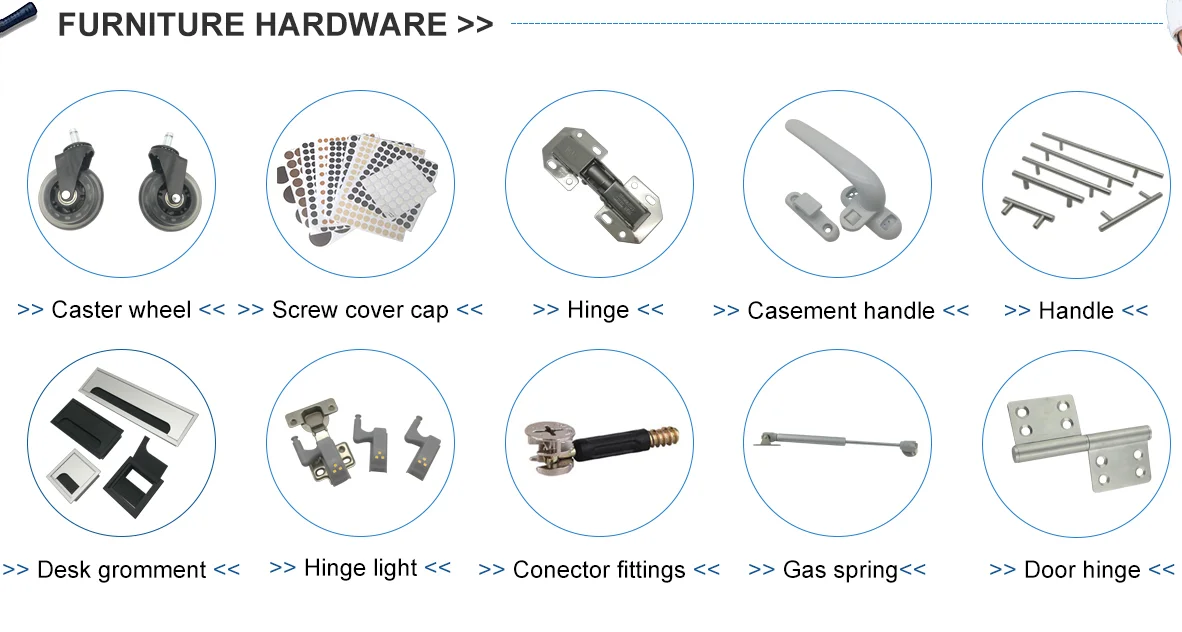 FURNITURE HARDWARE >>

>> Caster wheel << >> Screw cover cap << >> Hinge << >> Casement handle << >> Handle <<

>> Desk gromment << >> Hinge light << >> Conector fittings << >> Gas spring<< >> Door hinge <<