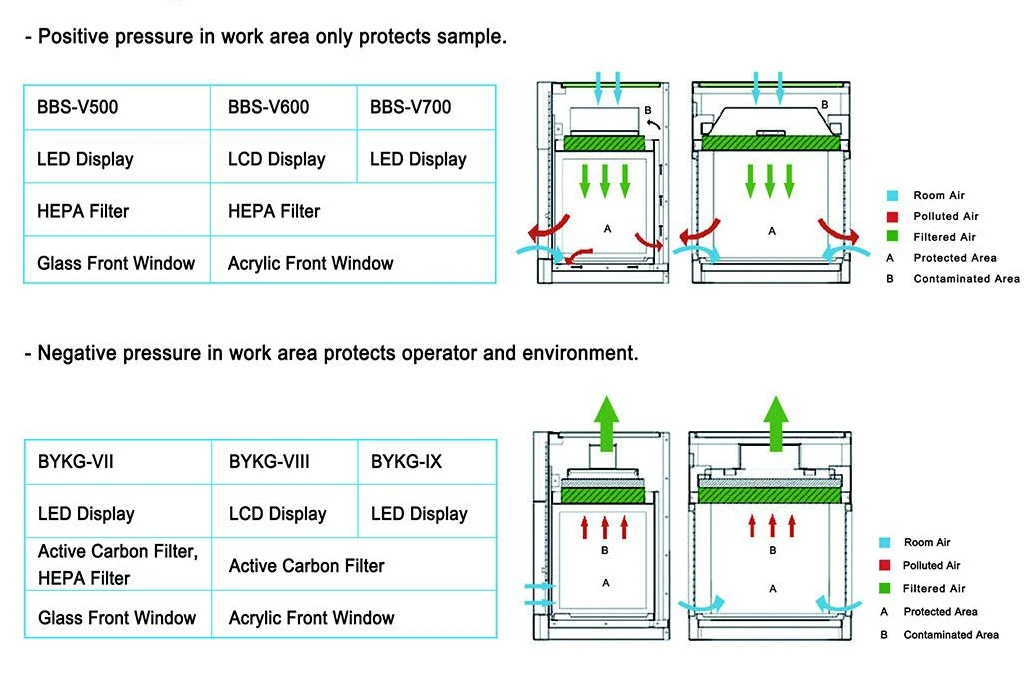 - Positive pressure in work area only protects sample.

| BBS-V500 | BBS-V600 | BBS-V700 |
|---|---|---|
| LED Display | LCD Display | LED Display |
| HEPA Filter | HEPA Filter | |
| Glass Front Window | Acrylic Front Window | |

B
A
B
A

Room Air
Polluted Air
Filtered Air
A Protected Area
B Contaminated Area

- Negative pressure in work area protects operator and environment.

| BYKG-VII | BYKG-VIII | BYKG-IX |
|---|---|---|
| LED Display | LCD Display | LED Display |
| Active Carbon Filter, HEPA Filter | Active Carbon Filter | |
| Glass Front Window | Acrylic Front Window | |

B
A
B
A

Room Air
Polluted Air
Filtered Air
A Protected Area
B Contaminated Area