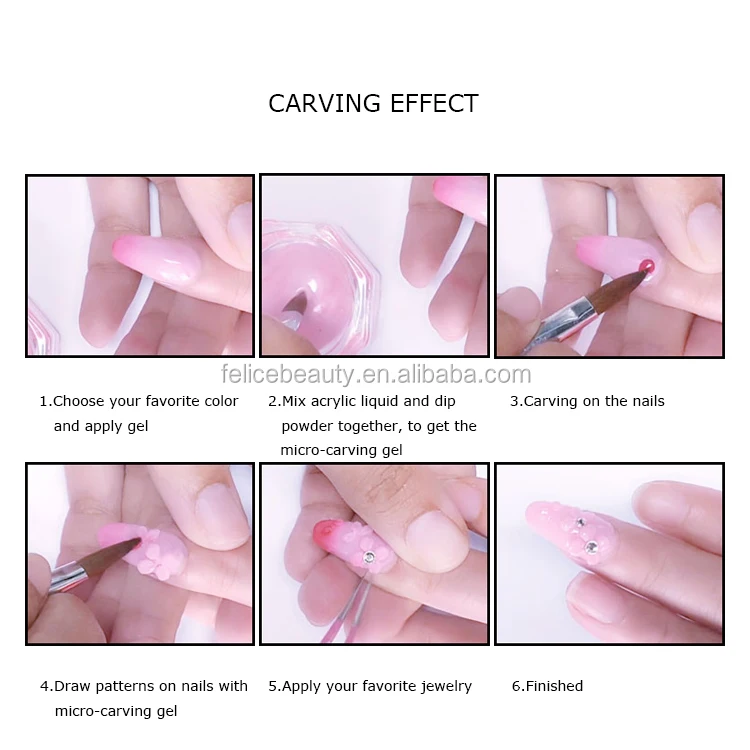 CARVING EFFECT

felicebeauty.en.alibaba.com

1.Choose your favorite color and apply gel

2.Mix acrylic liquid and dip powder together, to get the micro-carving gel

3.Carving on the nails

4.Draw patterns on nails with micro-carving gel

5.Apply your favorite jewelry

6.Finished