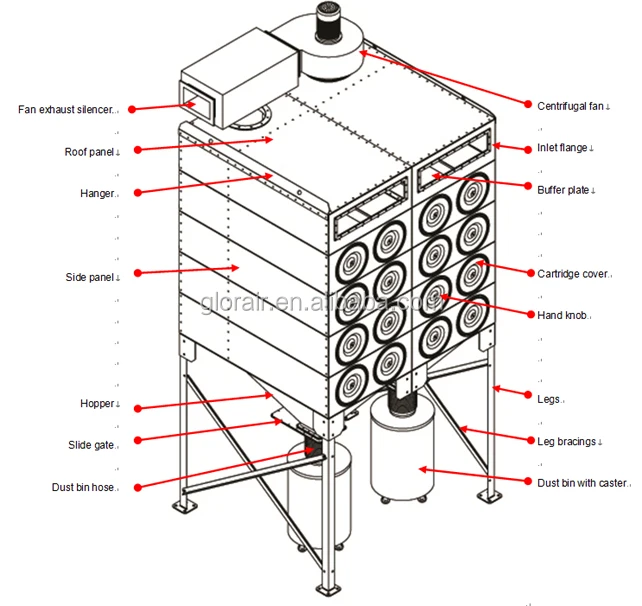 Fan exhaust silencer
Roof panel
Hanger
Side panel
Hopper
Slide gate
Dust bin hose
Centrifugal fan
Inlet flange
Buffer plate
Cartridge cover
Hand knob
Legs
Leg bracings
Dust bin with caster
glorair.en.alibaba.com