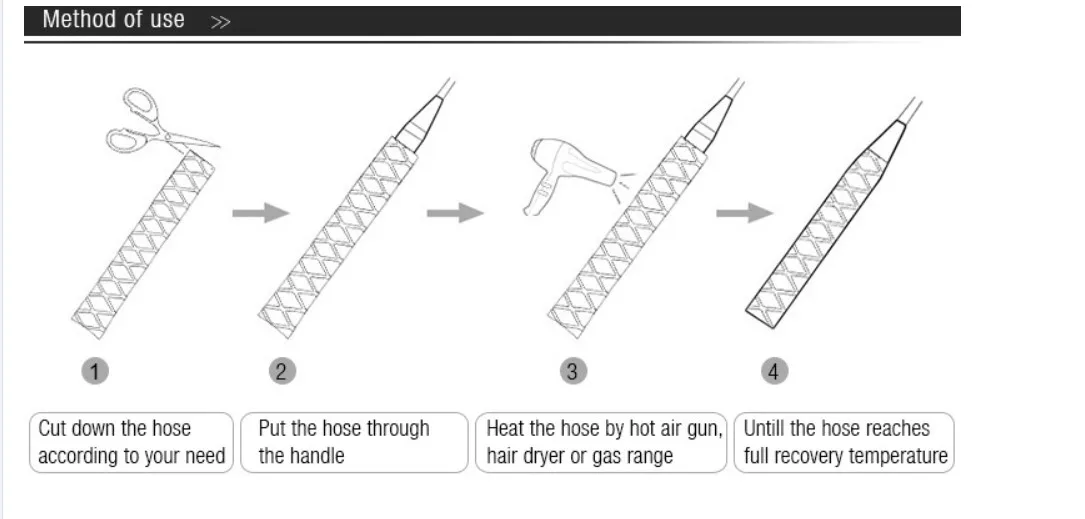 Method of use >>

1

2

3

4

Cut down the hose according to your need

Put the hose through the handle

Heat the hose by hot air gun, hair dryer or gas range

Untill the hose reaches full recovery temperature