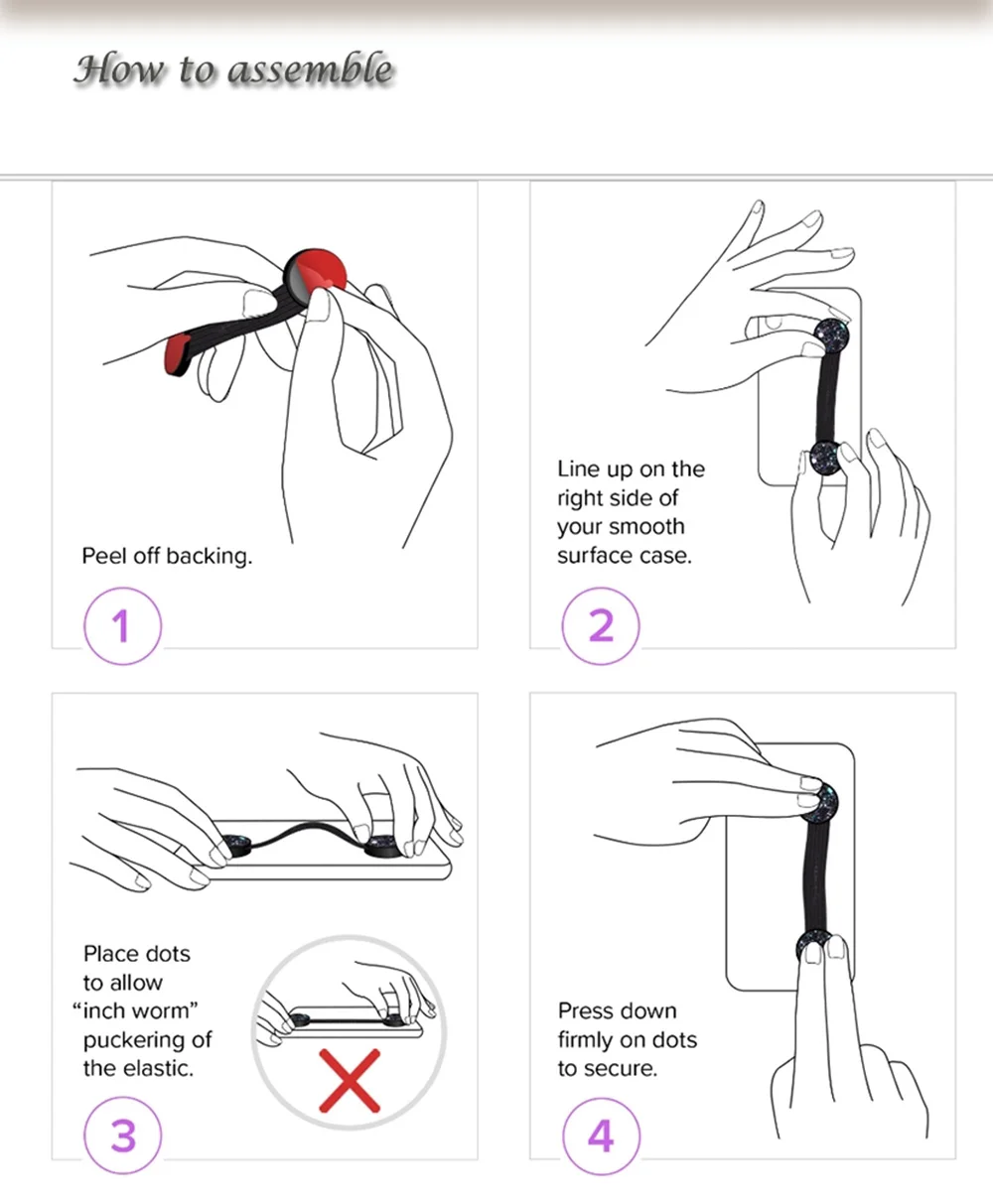 How to assemble

Peel off backing.

1

Line up on the right side of your smooth surface case.

2

Place dots to allow "inch worm" puckering of the elastic.

3

Press down firmly on dots to secure.

4