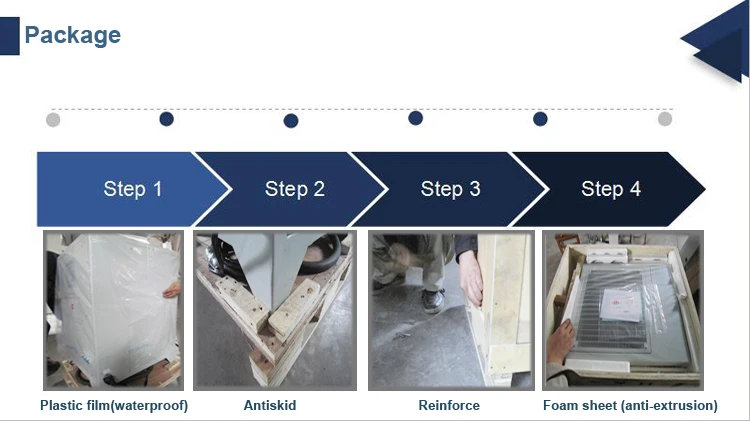 Package

Step 1

Step 2

Step 3

Step 4

Plastic film(waterproof)

Antiskid

Reinforce

Foam sheet (anti-extrusion)