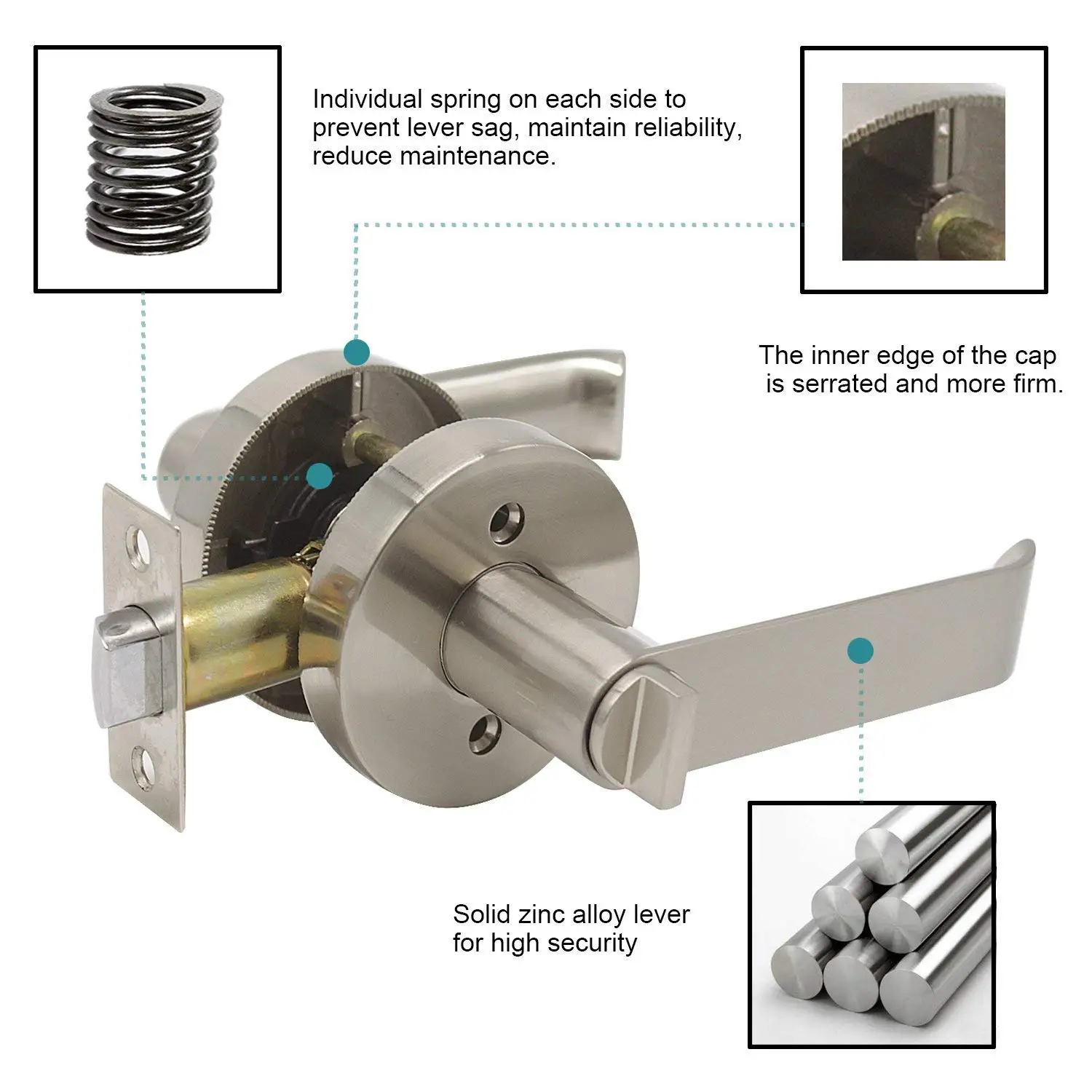 Individual spring on each side to prevent lever sag, maintain reliability, reduce maintenance.

The inner edge of the cap is serrated and more firm.

Solid zinc alloy lever for high security