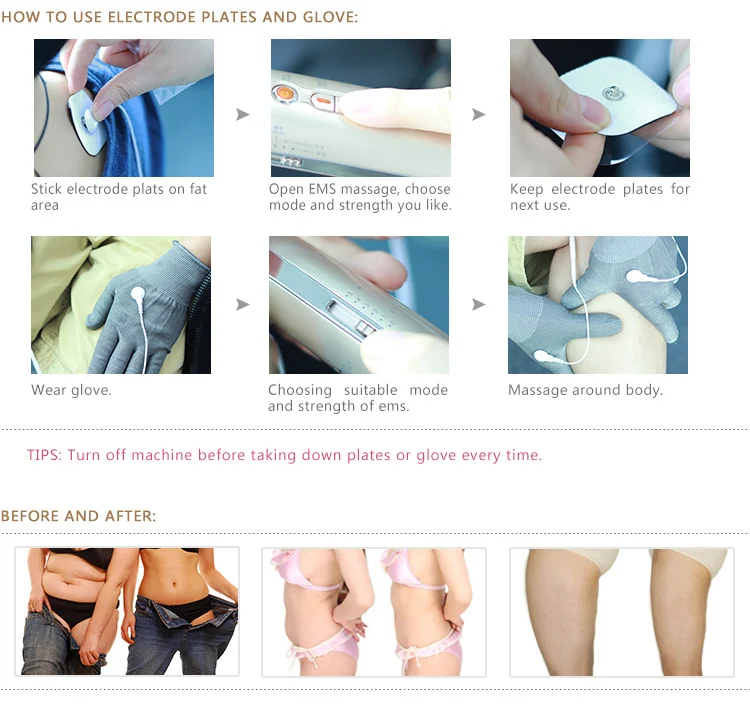 HOW TO USE ELECTRODE PLATES AND GLOVE:

Stick electrode plats on fat area

Open EMS massage, choose mode and strength you like.

Keep electrode plates for next use.

Wear glove.

Choosing suitable mode and strength of ems.

Massage around body.

TIPS: Turn off machine before taking down plates or glove every time.

BEFORE AND AFTER: