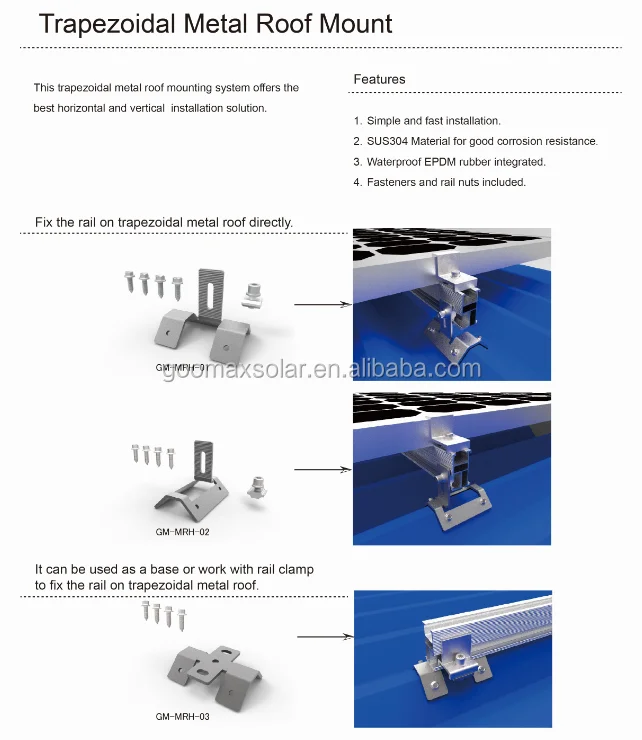 Trapezoidal Metal Roof Mount

This trapezoidal metal roof mounting system offers the best horizontal and vertical installation solution.

Features

1. Simple and fast installation.
2. SUS304 Material for good corrosion resistance.
3. Waterproof EPDM rubber integrated.
4. Fasteners and rail nuts included.

Fix the rail on trapezoidal metal roof directly.

GM-MRH-01

goomaxsolar.en.alibaba.com

GM-MRH-02

It can be used as a base or work with rail clamp to fix the rail on trapezoidal metal roof.

GM-MRH-03