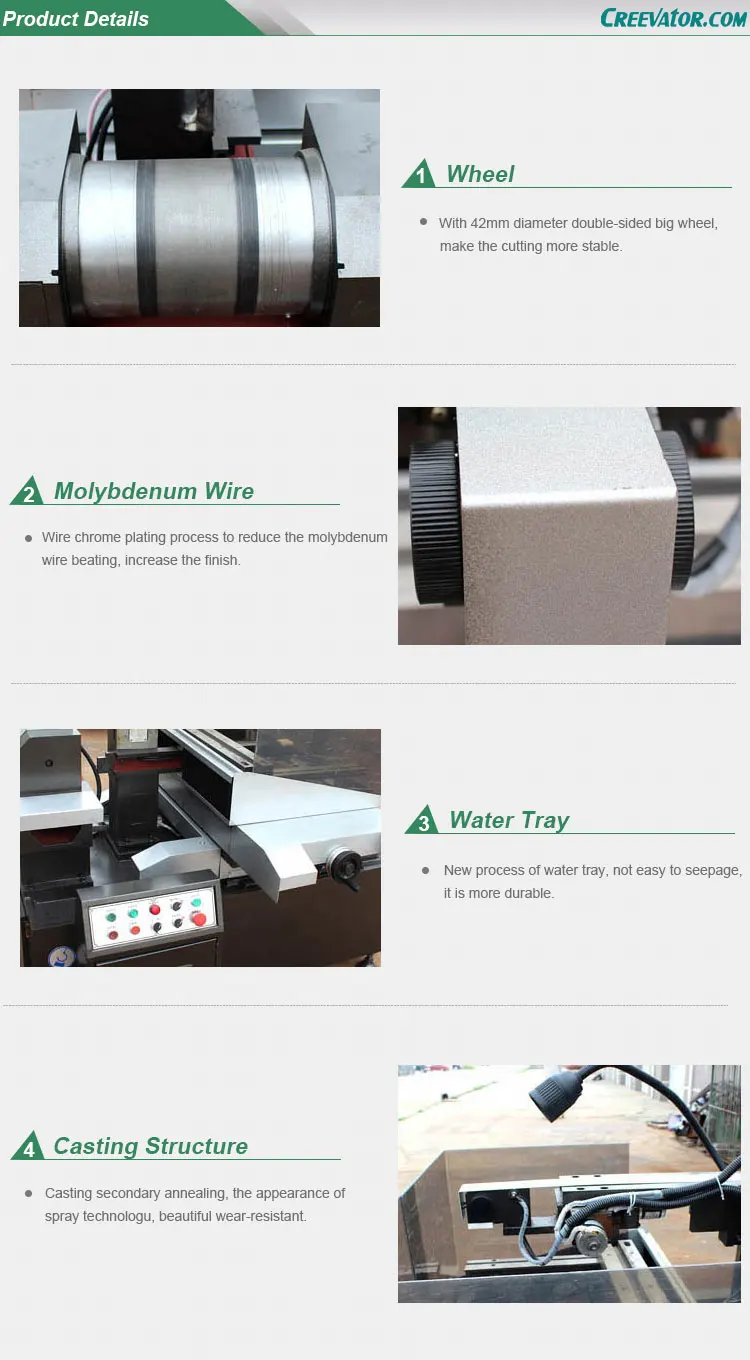 Product Details

CREEVATOR.COM

1 Wheel

With 42mm diameter double-sided big wheel, make the cutting more stable.

2 Molybdenum Wire

Wire chrome plating process to reduce the molybdenum wire beating, increase the finish.

3 Water Tray

New process of water tray, not easy to seepage, it is more durable.

4 Casting Structure

Casting secondary annealing, the appearance of spray technologu, beautiful wear-resistant.