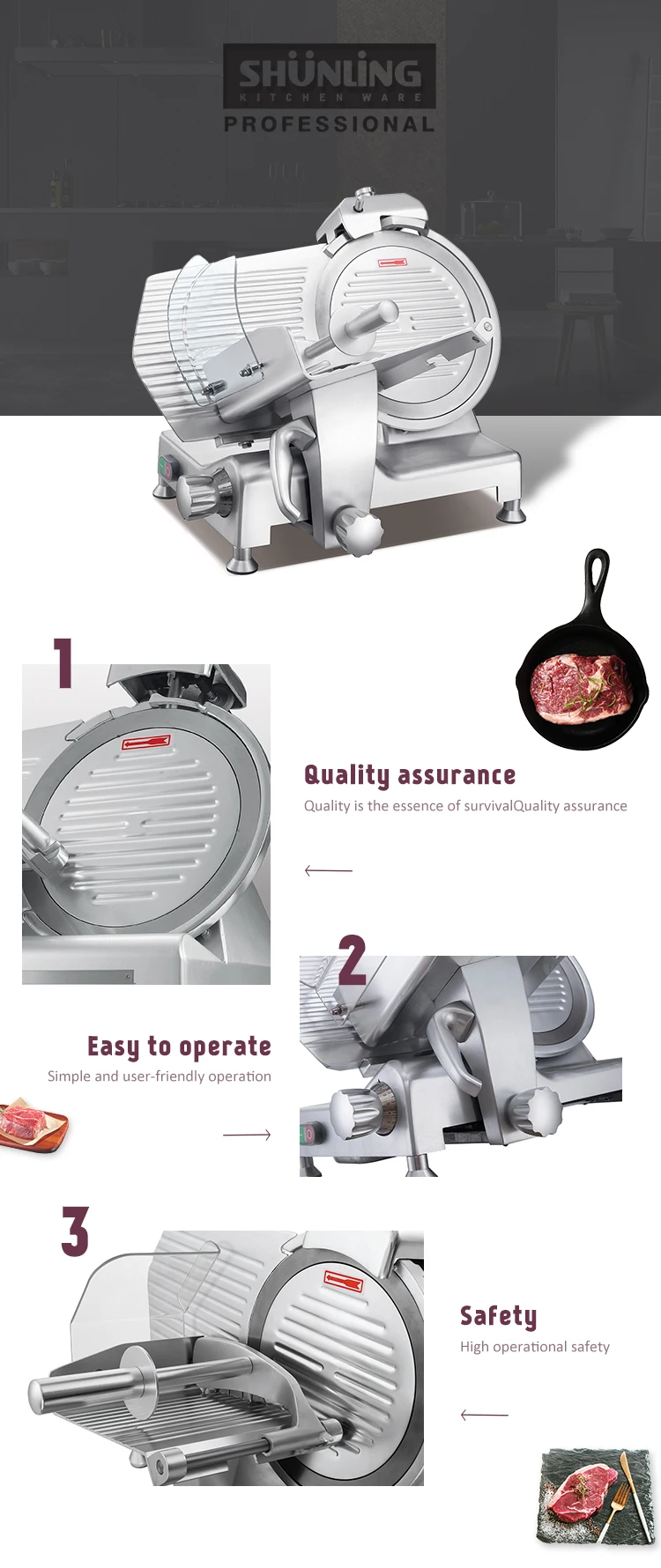 SHÜNLING
KITCHEN WARE
PROFESSIONAL

1

Quality assurance

Quality is the essence of survivalQuality assurance

2

Easy to operate

Simple and user-friendly operation

3

Safety

High operational safety