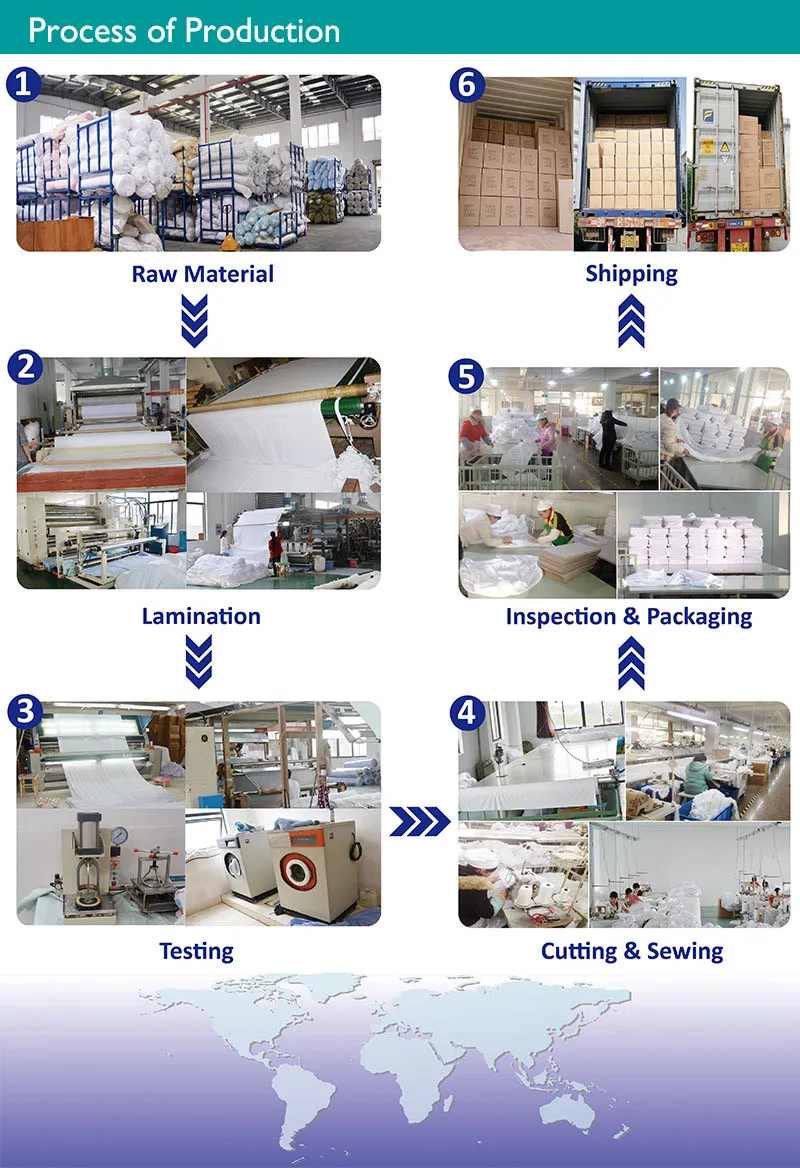 Process of Production

1
Raw Material

2
Lamination

3
Testing

4
Cutting & Sewing

5
Inspection & Packaging

6
Shipping