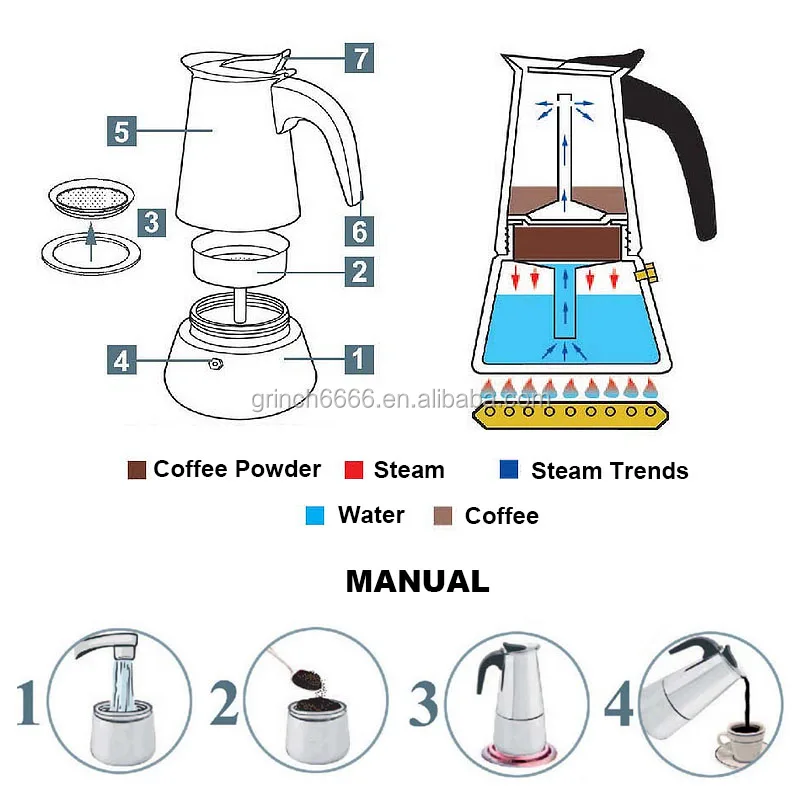 7
5
3
6
2
4
1

grinch6666.en.alibaba.com

Coffee Powder Steam Steam Trends
Water Coffee

MANUAL

1 2 3 4