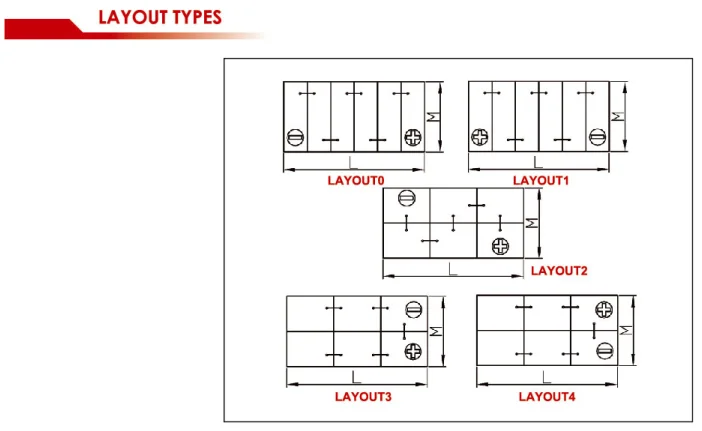 LAYOUT TYPES

M
L
LAYOUT0

M
L
LAYOUT1

M
L
LAYOUT2

M
L
LAYOUT3

M
L
LAYOUT4