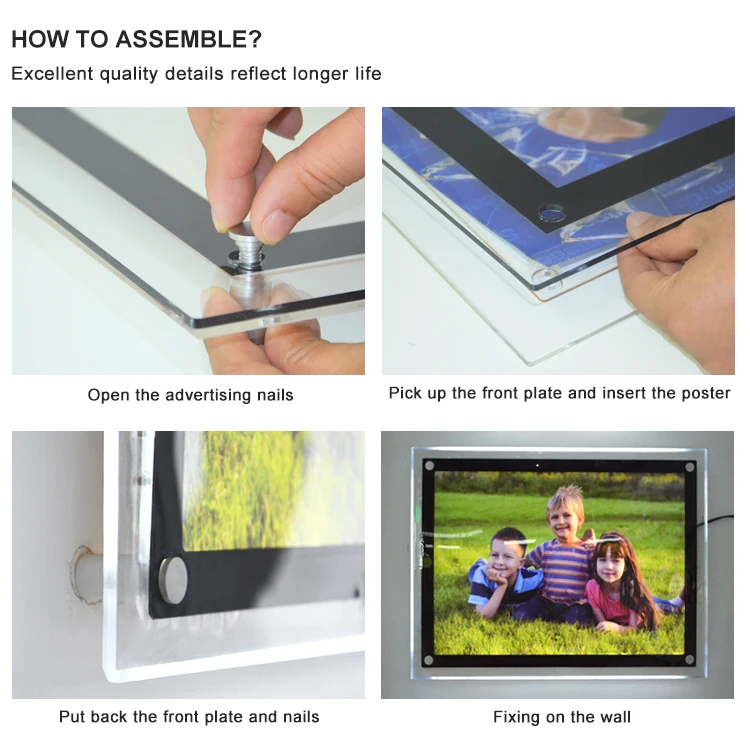 HOW TO ASSEMBLE?

Excellent quality details reflect longer life

Open the advertising nails

Pick up the front plate and insert the poster

Put back the front plate and nails

Fixing on the wall