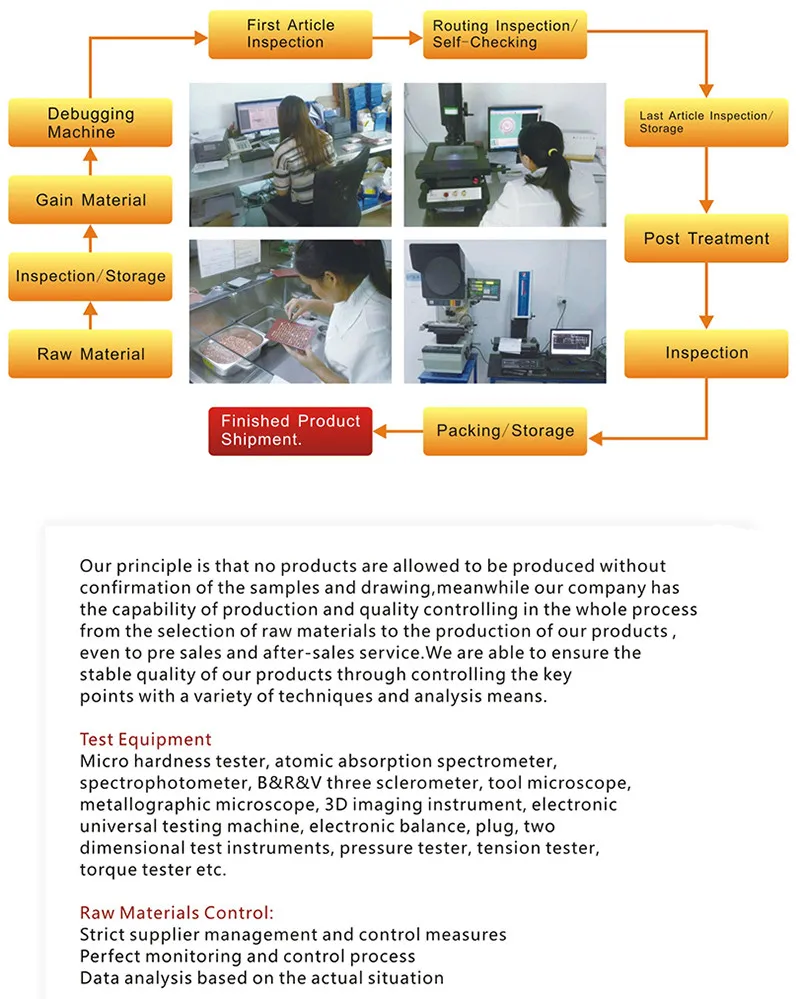 Raw Material

Inspection/Storage

Gain Material

Debugging Machine

First Article Inspection

Routing Inspection/ Self-Checking

Last Article Inspection/ Storage

Post Treatment

Inspection

Packing/Storage

Finished Product Shipment.

Our principle is that no products are allowed to be produced without confirmation of the samples and drawing,meanwhile our company has the capability of production and quality controlling in the whole process from the selection of raw materials to the production of our products , even to pre sales and after-sales service.We are able to ensure the stable quality of our products through controlling the key points with a variety of techniques and analysis means.

Test Equipment
Micro hardness tester, atomic absorption spectrometer, spectrophotometer, B&R&V three sclerometer, tool microscope, metallographic microscope, 3D imaging instrument, electronic universal testing machine, electronic balance, plug, two dimensional test instruments, pressure tester, tension tester, torque tester etc.

Raw Materials Control:
Strict supplier management and control measures
Perfect monitoring and control process
Data analysis based on the actual situation