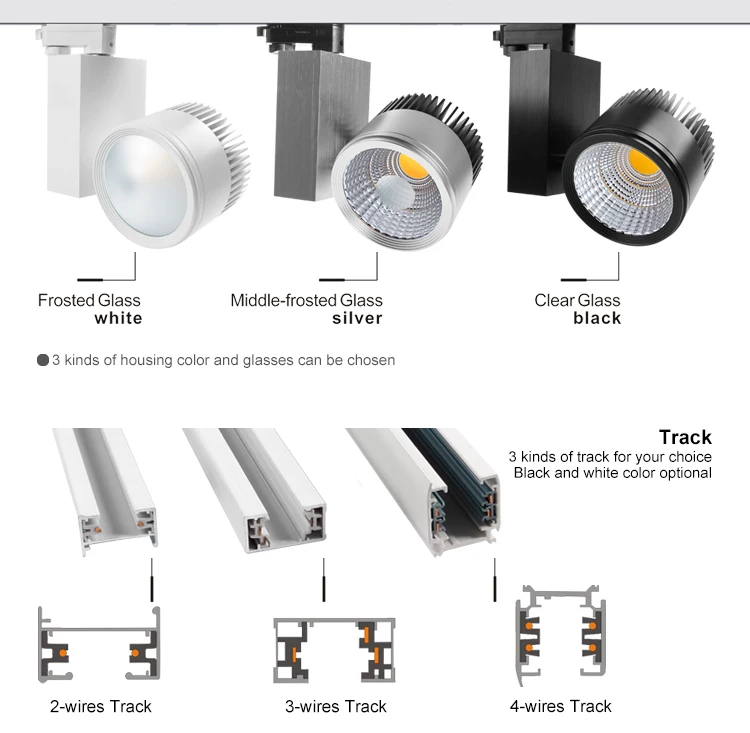 Frosted Glass
white

Middle-frosted Glass
silver

Clear Glass
black

3 kinds of housing color and glasses can be chosen

Track
3 kinds of track for your choice
Black and white color optional

2-wires Track

3-wires Track

4-wires Track