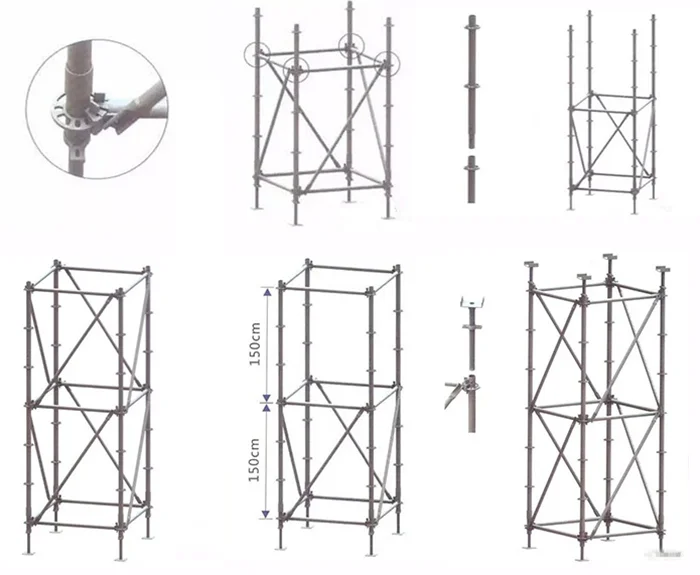 150cm

150cm