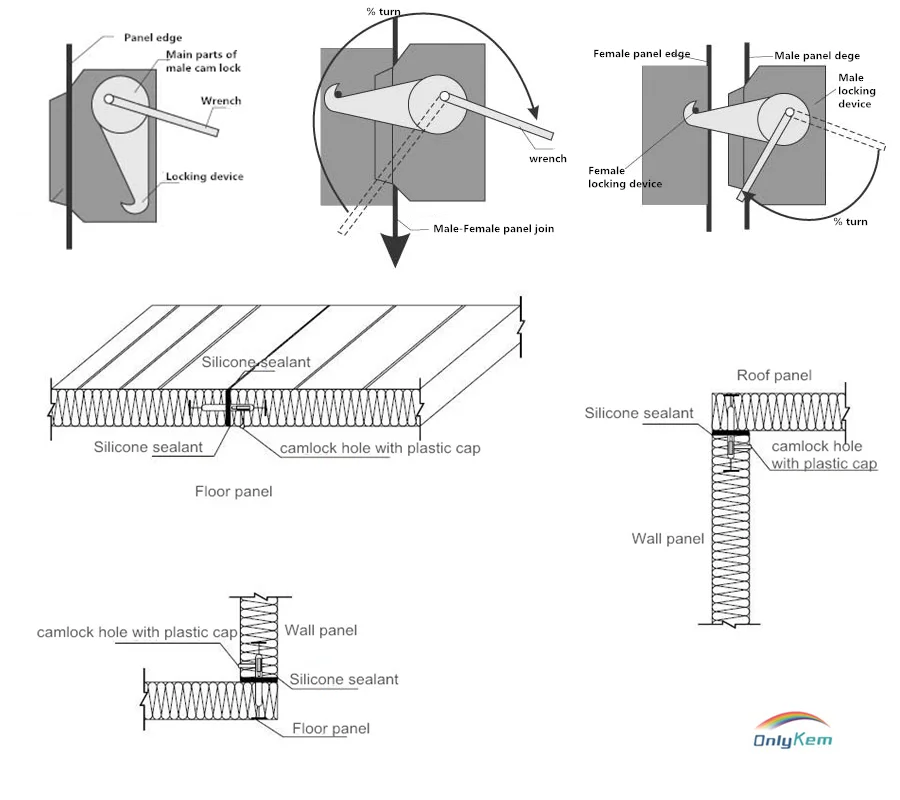 Panel edge
Main parts of male cam lock
Wrench
Locking device

% turn
wrench
Male-Female panel join

Female panel edge
Male panel dege
Male locking device
Female locking device
% turn

Silicone sealant
Silicone sealant
camlock hole with plastic cap
Floor panel

Roof panel
Silicone sealant
camlock hole with plastic cap
Wall panel

camlock hole with plastic cap
Wall panel
Silicone sealant
Floor panel

OnlyKem