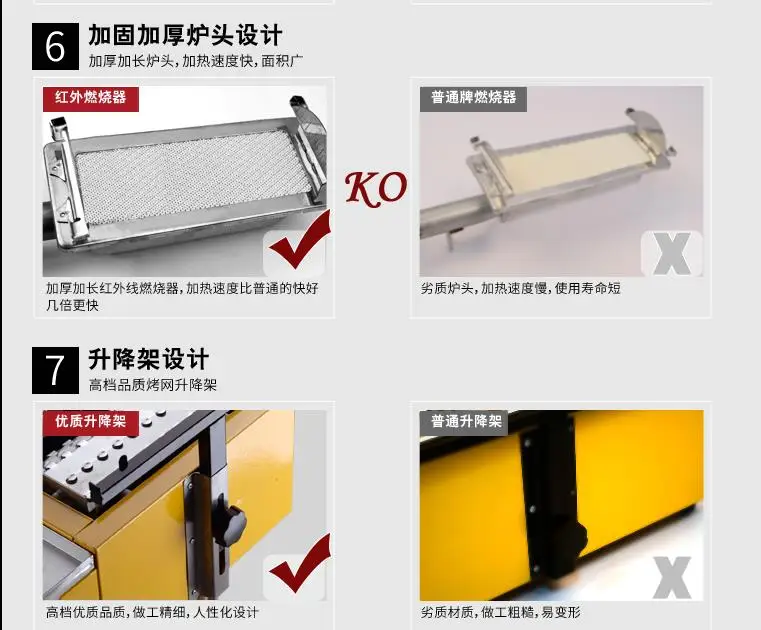 6 加固加厚炉头设计
加厚加长炉头，加热速度快，面积广

红外燃烧器

加厚加长红外线燃烧器，加热速度比普通的快好几倍更快

KO

普通牌燃烧器

X

劣质炉头，加热速度慢，使用寿命短

7 升降架设计
高档品质烤网升降架

优质升降架

高档优质品质，做工精细，人性化设计

普通升降架

X

劣质材质，做工粗糙，易变形