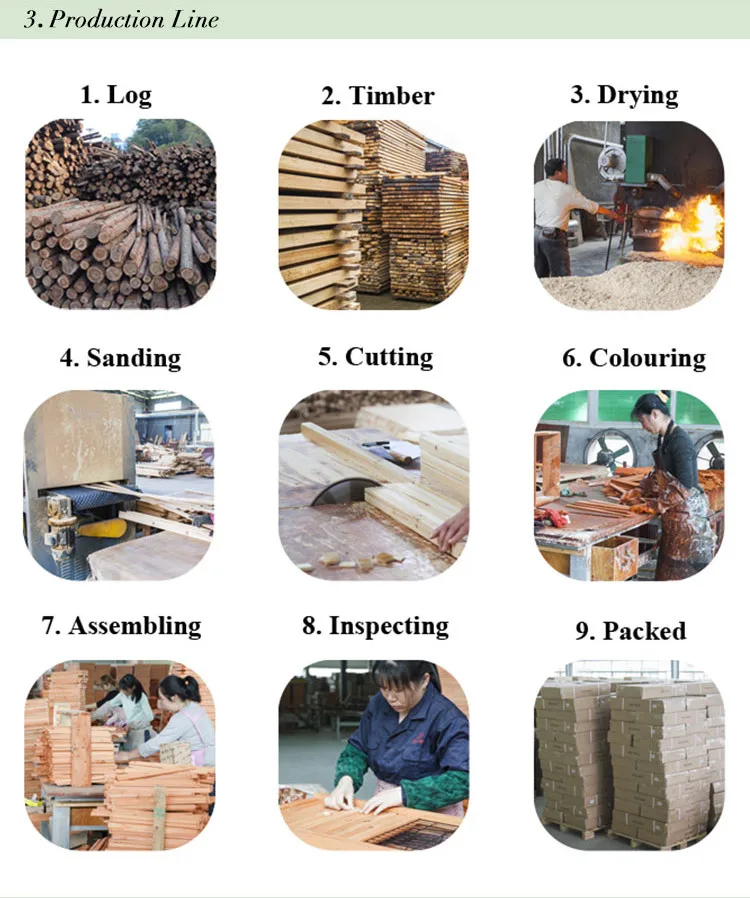 3. Production Line

1. Log

2. Timber

3. Drying

4. Sanding

5. Cutting

6. Colouring

7. Assembling

8. Inspecting

9. Packed