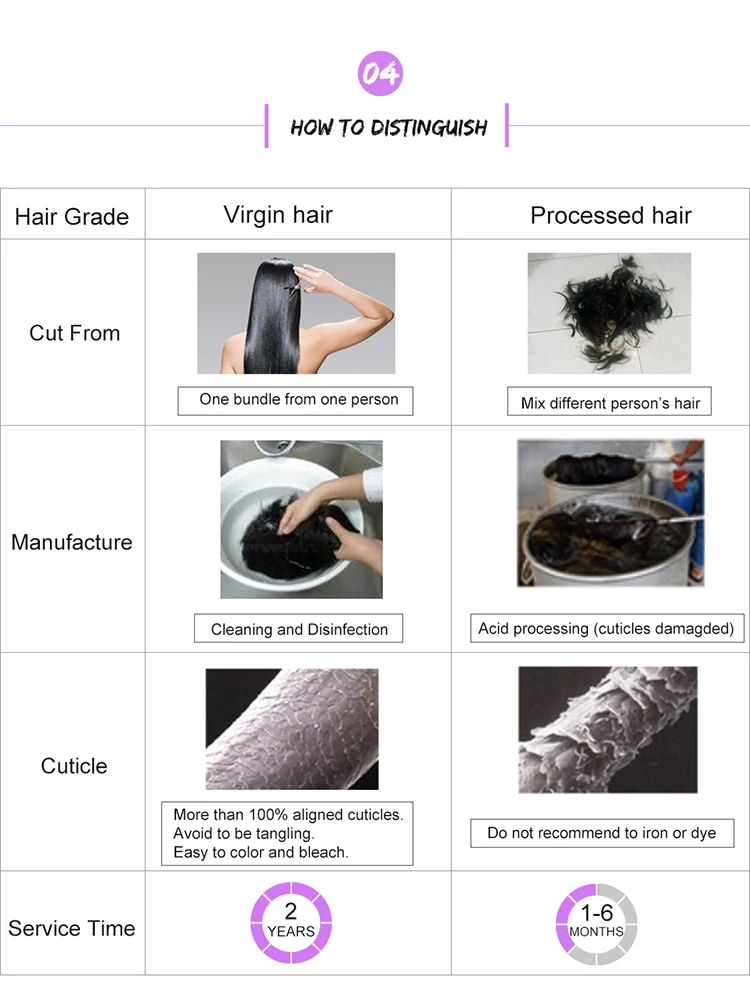 04

HOW TO DISTINGUISH

| Hair Grade | Virgin hair | Processed hair |
|---|---|---|
| Cut From | One bundle from one person | Mix different person's hair |
| Manufacture | Cleaning and Disinfection | Acid processing (cuticles damagded) |
| Cuticle | More than 100% aligned cuticles. Avoid to be tangling. Easy to color and bleach. | Do not recommend to iron or dye |
| Service Time | 2 YEARS | 1-6 MONTHS |