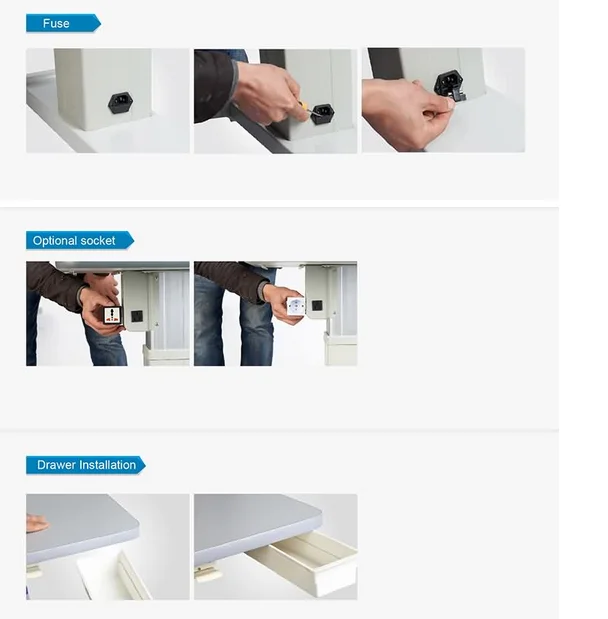 Fuse

Optional socket

Drawer Installation