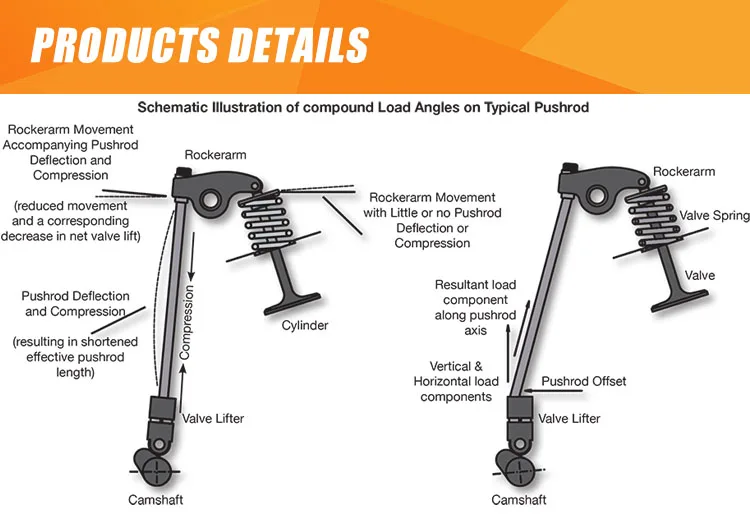 PRODUCTS DETAILS

Schematic Illustration of compound Load Angles on Typical Pushrod

Rockerarm Movement Accompanying Pushrod Deflection and Compression

(reduced movement and a corresponding decrease in net valve lift)

Rockerarm

Rockerarm Movement with Little or no Pushrod Deflection or Compression

Pushrod Deflection and Compression

(resulting in shortened effective pushrod length)

Compression

Cylinder

Valve Lifter

Camshaft

Rockerarm

Valve Spring

Valve

Resultant load component along pushrod axis

Vertical & Horizontal load components

Pushrod Offset

Valve Lifter

Camshaft