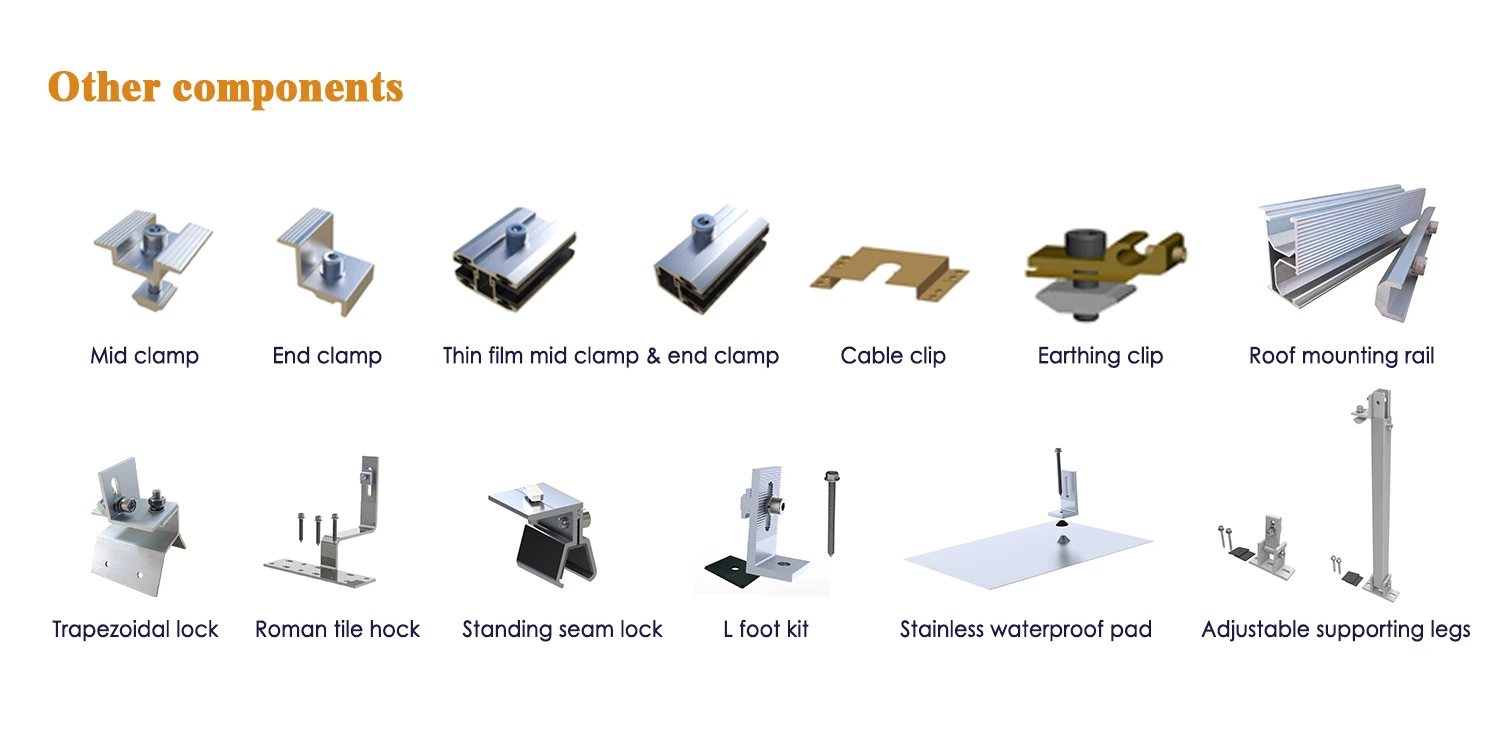 Other components

Mid clamp

End clamp

Thin film mid clamp & end clamp

Cable clip

Earthing clip

Roof mounting rail

Trapezoidal lock

Roman tile hock

Standing seam lock

L foot kit

Stainless waterproof pad

Adjustable supporting legs