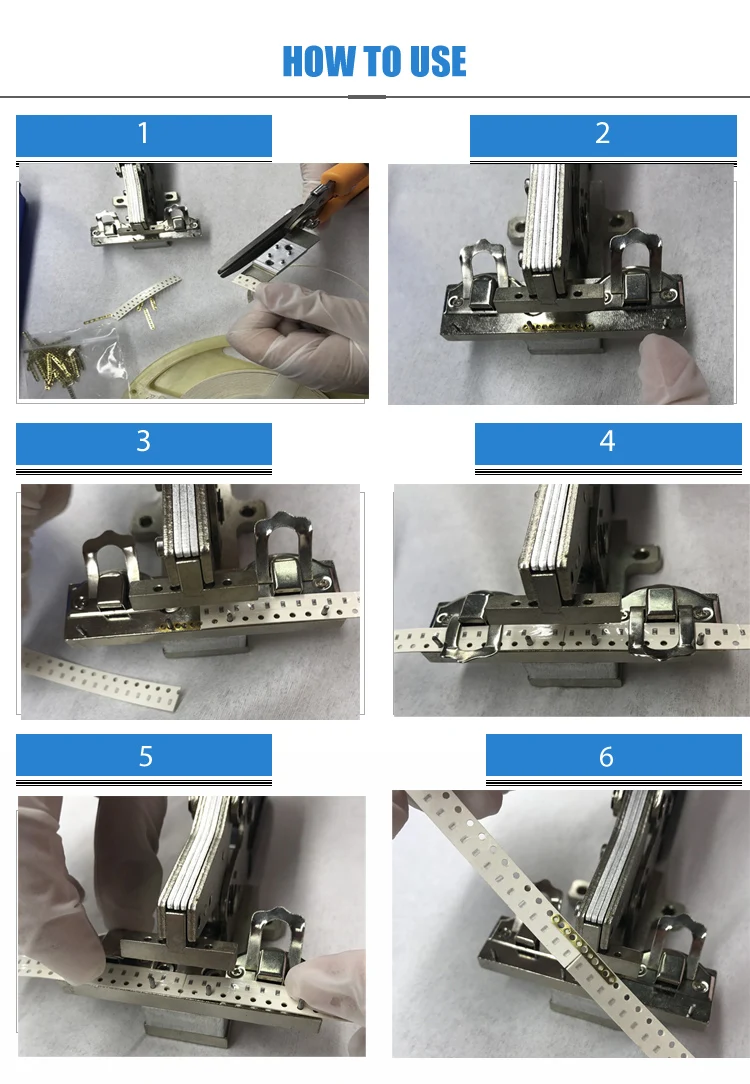 HOW TO USE

1

2

3

4

5

6