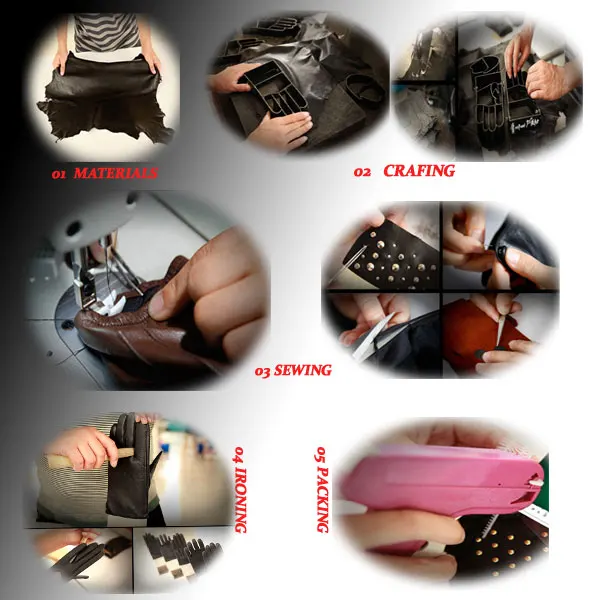 01 MATERIALS

02 CRAFING

03 SEWING

04 IRONING

05 PACKING