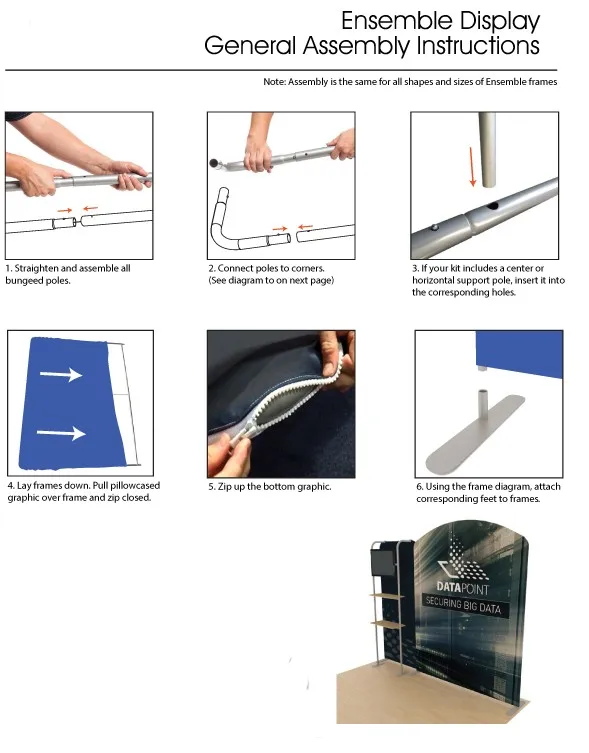 Ensemble Display
General Assembly Instructions

Note: Assembly is the same for all shapes and sizes of Ensemble frames

1. Straighten and assemble all bungeed poles.

2. Connect poles to corners. (See diagram to on next page)

3. If your kit includes a center or horizontal support pole, insert it into the corresponding holes.

4. Lay frames down. Pull pillowcased graphic over frame and zip closed.

5. Zip up the bottom graphic.

6. Using the frame diagram, attach corresponding feet to frames.

DATAPOINT
SECURING BIG DATA