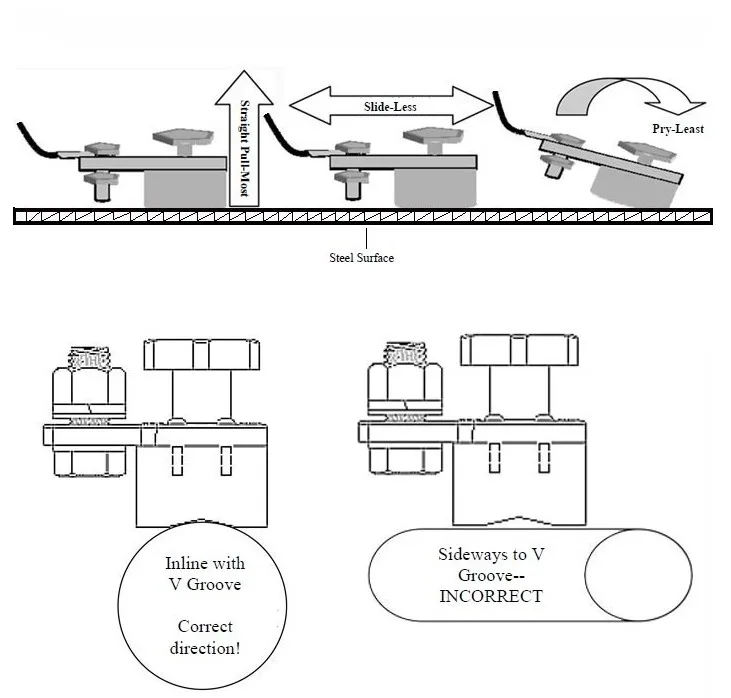 Straight Pull-Most

Slide-Less

Pry-Least

Steel Surface

Inline with V Groove

Correct direction!

Sideways to V Groove-- INCORRECT