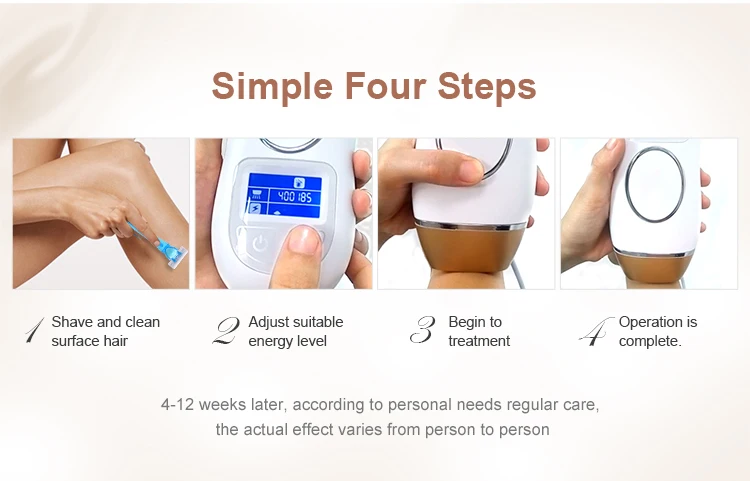 Simple Four Steps

400 185

1 Shave and clean surface hair

2 Adjust suitable energy level

3 Begin to treatment

4 Operation is complete.

4-12 weeks later, according to personal needs regular care, the actual effect varies from person to person