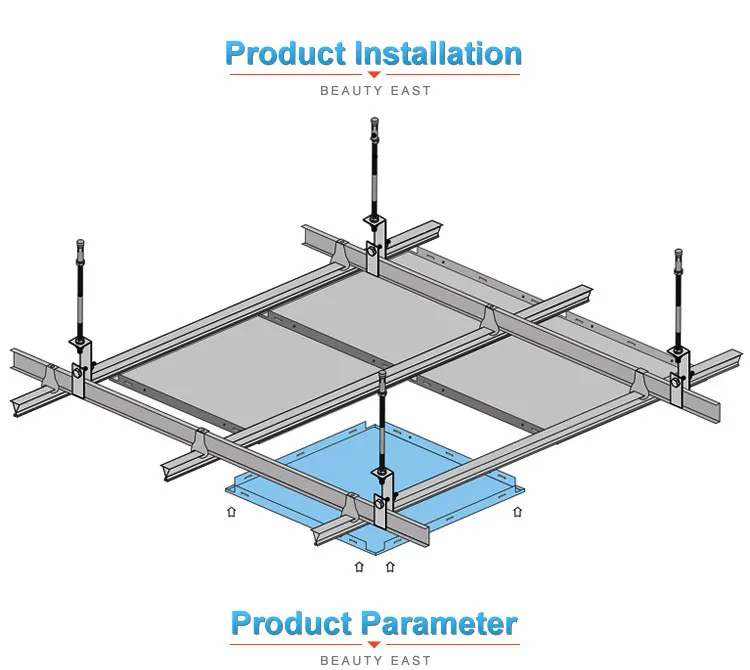 Product Installation
BEAUTY EAST

Product Parameter
BEAUTY EAST