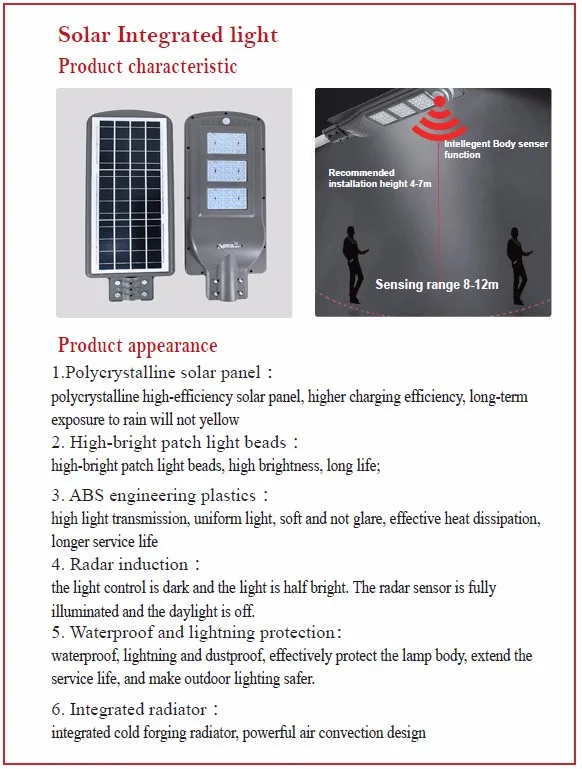 Solar Integrated light
Product characteristic

Intellegent Body senser function

Recommended installation height 4-7m

Sensing range 8-12m

Product appearance
1.Polycrystalline solar panel：
polycrystalline high-efficiency solar panel, higher charging efficiency, long-term exposure to rain will not yellow
2. High-bright patch light beads：
high-bright patch light beads, high brightness, long life;

3. ABS engineering plastics：
high light transmission, uniform light, soft and not glare, effective heat dissipation, longer service life
4. Radar induction：
the light control is dark and the light is half bright. The radar sensor is fully illuminated and the daylight is off.
5. Waterproof and lightning protection:
waterproof, lightning and dustproof, effectively protect the lamp body, extend the service life, and make outdoor lighting safer.

6. Integrated radiator：
integrated cold forging radiator, powerful air convection design