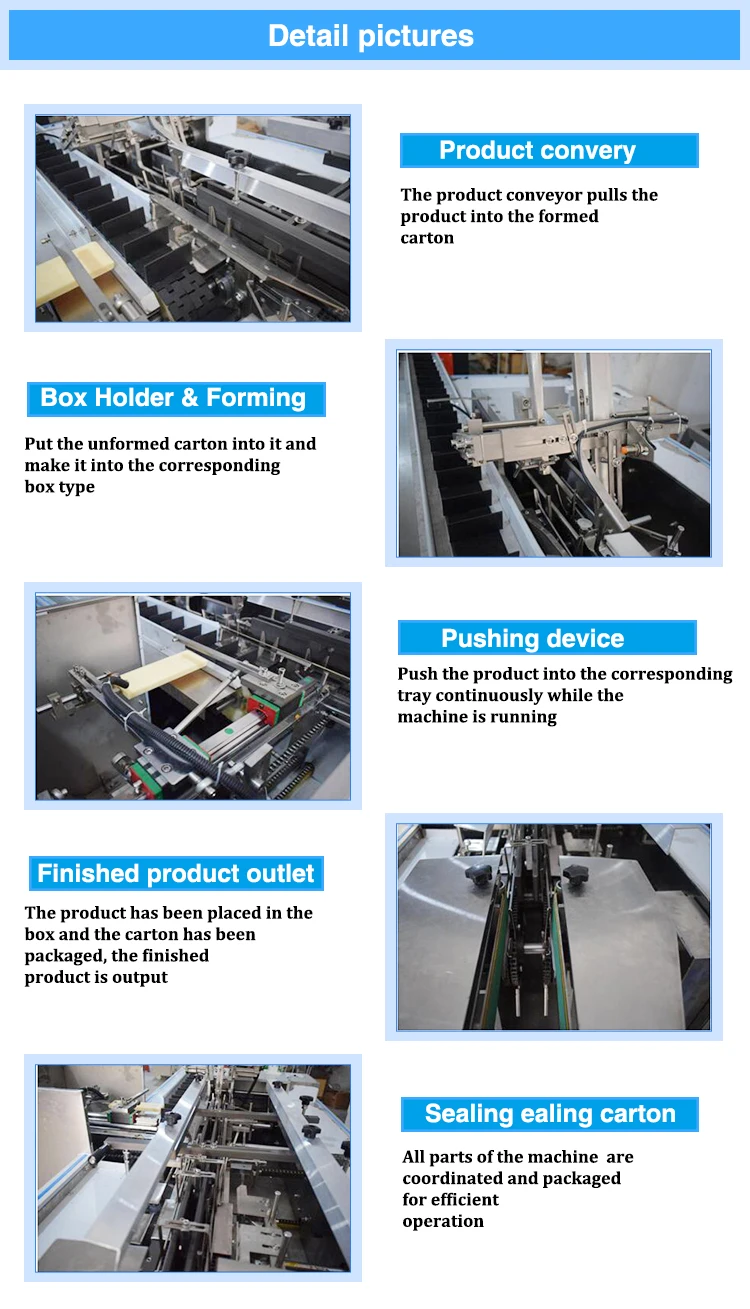 Detail pictures

Product convery

The product conveyor pulls the product into the formed carton

Box Holder & Forming

Put the unformed carton into it and make it into the corresponding box type

Pushing device

Push the product into the corresponding tray continuously while the machine is running

Finished product outlet

The product has been placed in the box and the carton has been packaged, the finished product is output

Sealing ealing carton

All parts of the machine are coordinated and packaged for efficient operation