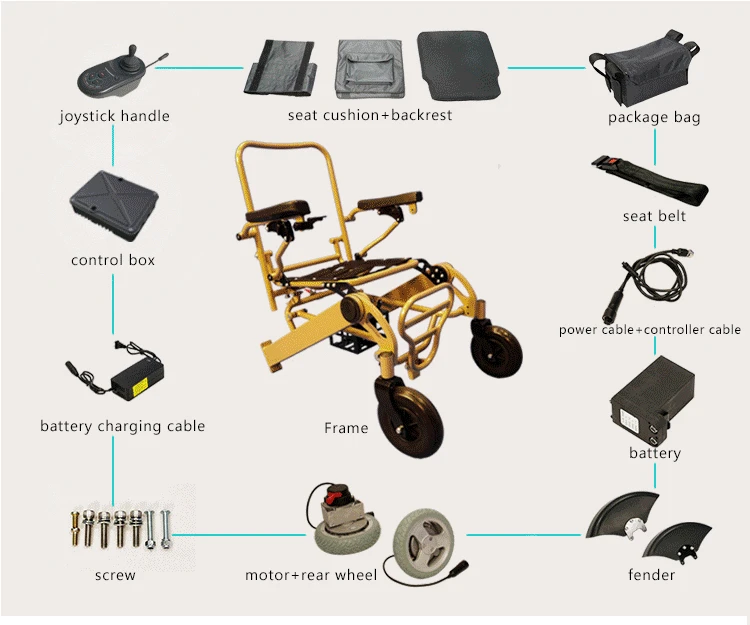 joystick handle

seat cushion+backrest

package bag

control box

seat belt

power cable+controller cable

battery charging cable

Frame

battery

screw

motor+rear wheel

fender