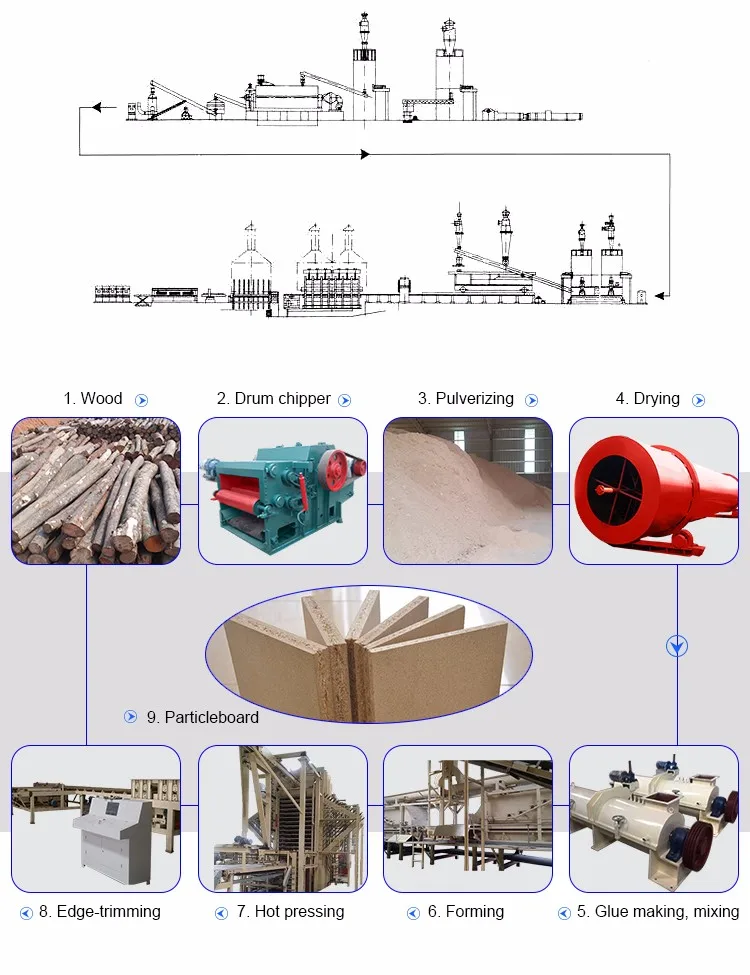 1. Wood

2. Drum chipper

3. Pulverizing

4. Drying

9. Particleboard

8. Edge-trimming

7. Hot pressing

6. Forming

5. Glue making, mixing