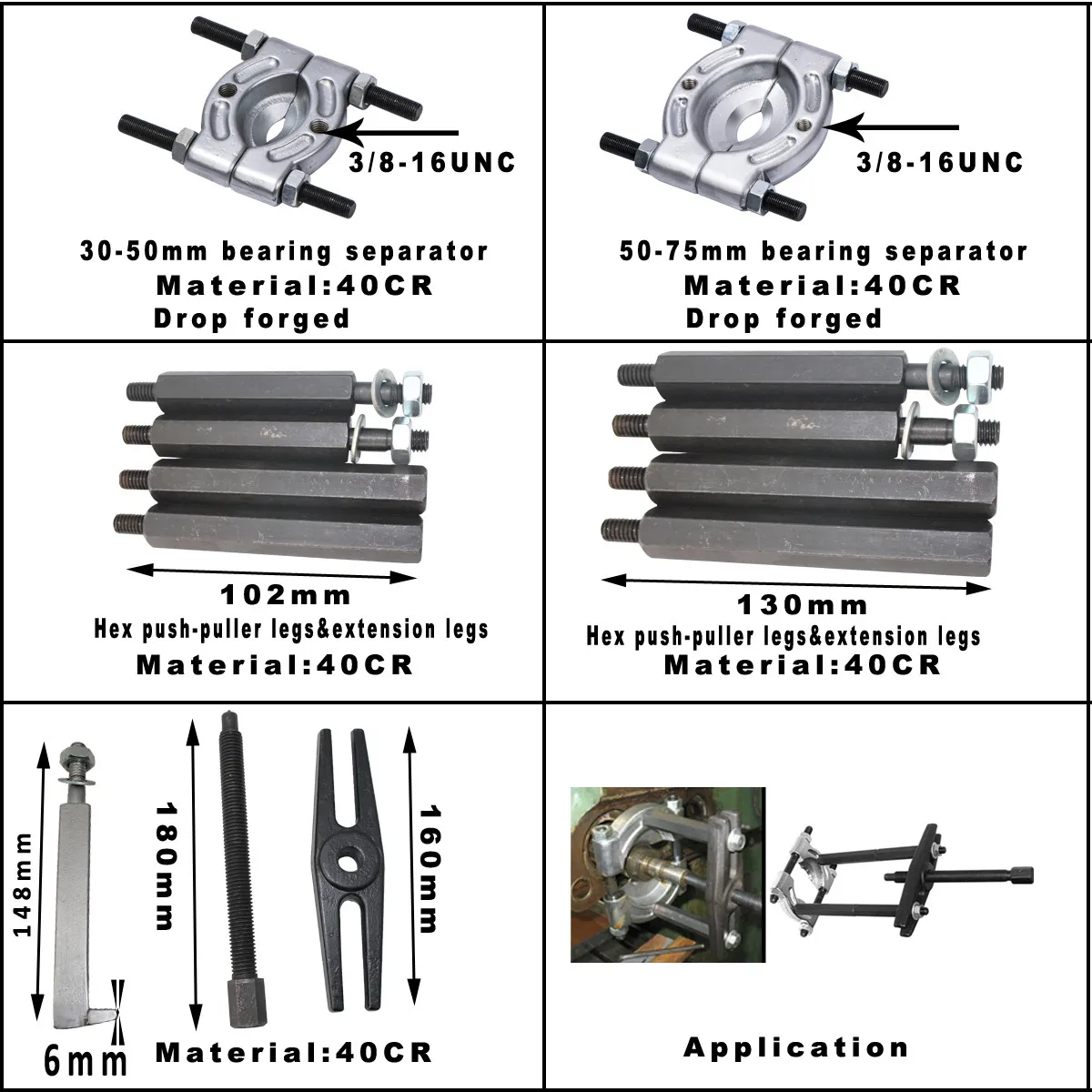 3/8-16UNC

30-50mm bearing separator
Material:40CR
Drop forged

3/8-16UNC

50-75mm bearing separator
Material:40CR
Drop forged

102mm
Hex push-puller legs&extension legs
Material:40CR

130mm
Hex push-puller legs&extension legs
Material:40CR

148mm
6mm
180mm
160mm
Material:40CR

Application