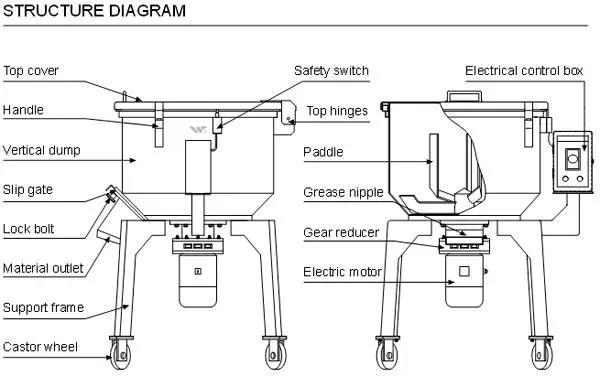 STRUCTURE DIAGRAM

Top cover
Handle
Vertical dump
Slip gate
Lock bolt
Material outlet
Support frame
Castor wheel

Safety switch
Top hinges
Paddle
Grease nipple
Gear reducer
Electric motor

Electrical control box