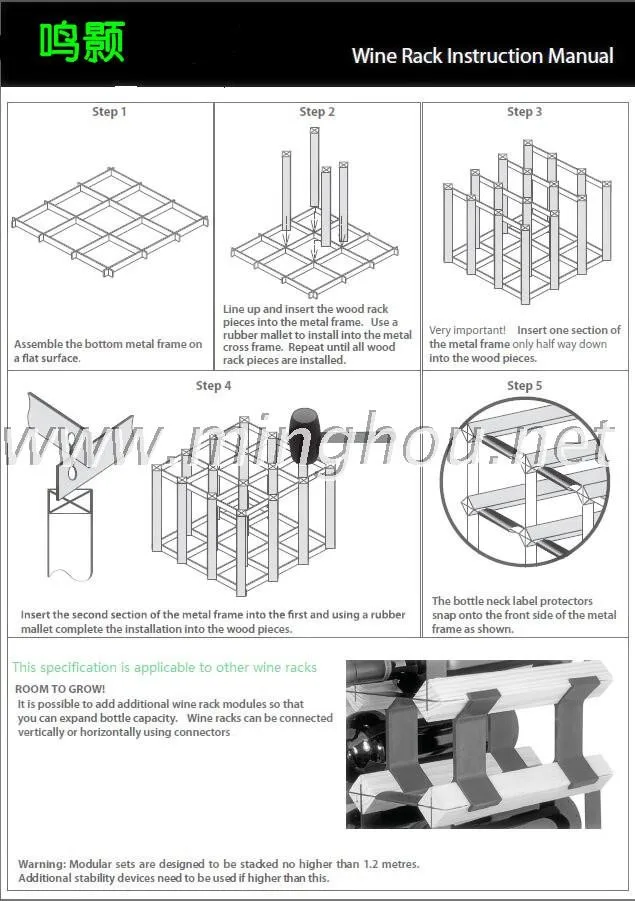 鸣颢

Wine Rack Instruction Manual

Step 1

Assemble the bottom metal frame on a flat surface.

Step 2

Line up and insert the wood rack pieces into the metal frame. Use a rubber mallet to install into the metal cross frame. Repeat until all wood rack pieces are installed.

Step 3

Very important! Insert one section of the metal frame only half way down into the wood pieces.

Step 4

Insert the second section of the metal frame into the first and using a rubber mallet complete the installation into the wood pieces.

Step 5

The bottle neck label protectors snap onto the front side of the metal frame as shown.

www.minghou.net

This specification is applicable to other wine racks

ROOM TO GROW!
It is possible to add additional wine rack modules so that you can expand bottle capacity. Wine racks can be connected vertically or horizontally using connectors

Warning: Modular sets are designed to be stacked no higher than 1.2 metres. Additional stability devices need to be used if higher than this.