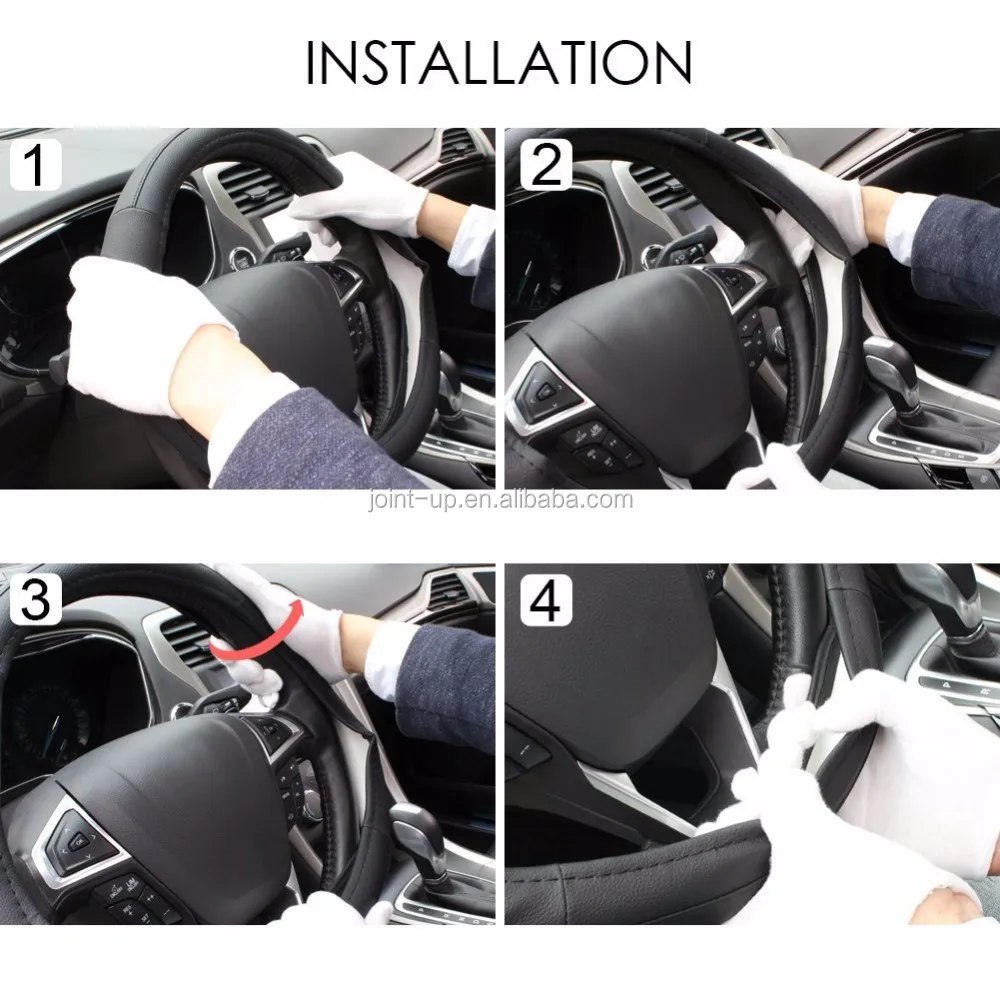 INSTALLATION

1

2

joint-up.en.alibaba.com

3

4