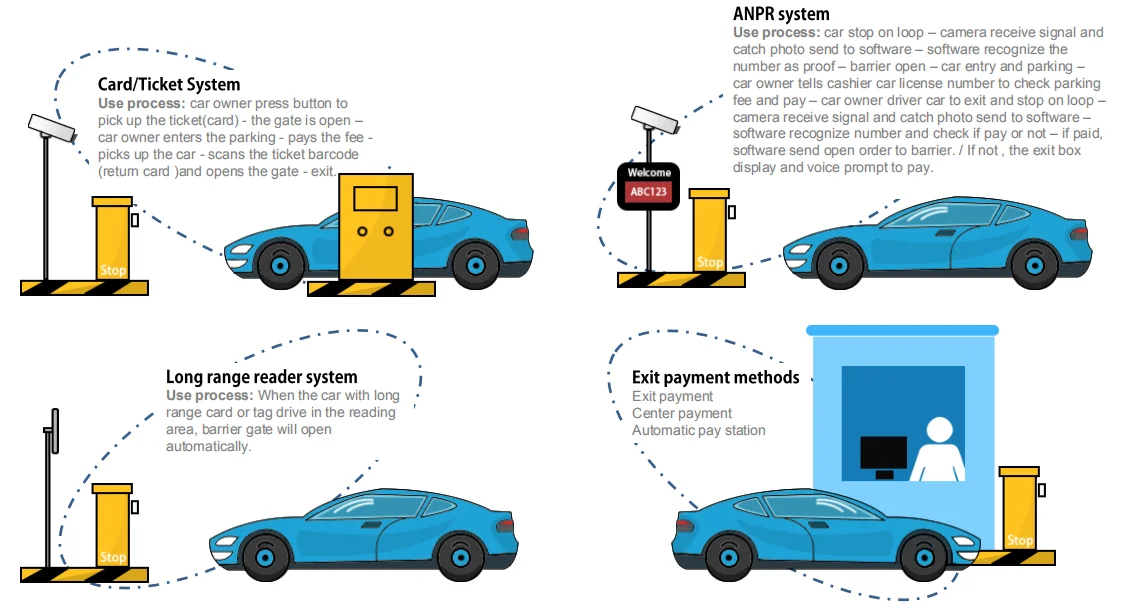 Card/Ticket System
Use process: car owner press button to pick up the ticket(card) - the gate is open – car owner enters the parking - pays the fee - picks up the car - scans the ticket barcode (return card )and opens the gate - exit.

Stop

ANPR system
Use process: car stop on loop – camera receive signal and catch photo send to software – software recognize the number as proof – barrier open – car entry and parking – car owner tells cashier car license number to check parking fee and pay – car owner driver car to exit and stop on loop – camera receive signal and catch photo send to software – software recognize number and check if pay or not – if paid, software send open order to barrier. / If not , the exit box display and voice prompt to pay.

Welcome
ABC123

Stop

Long range reader system
Use process: When the car with long range card or tag drive in the reading area, barrier gate will open automatically.

Stop

Exit payment methods
Exit payment
Center payment
Automatic pay station

Stop