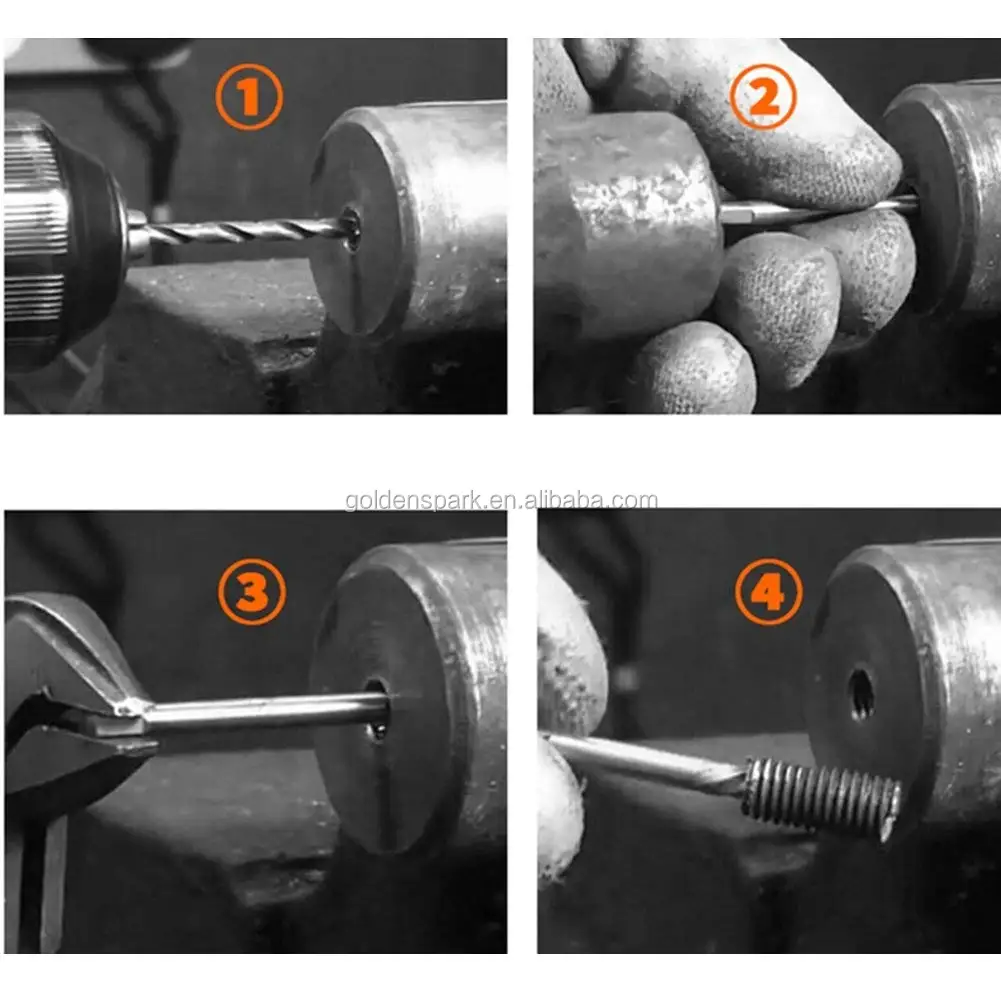 ①

②

goldenspark.en.alibaba.com

③

④