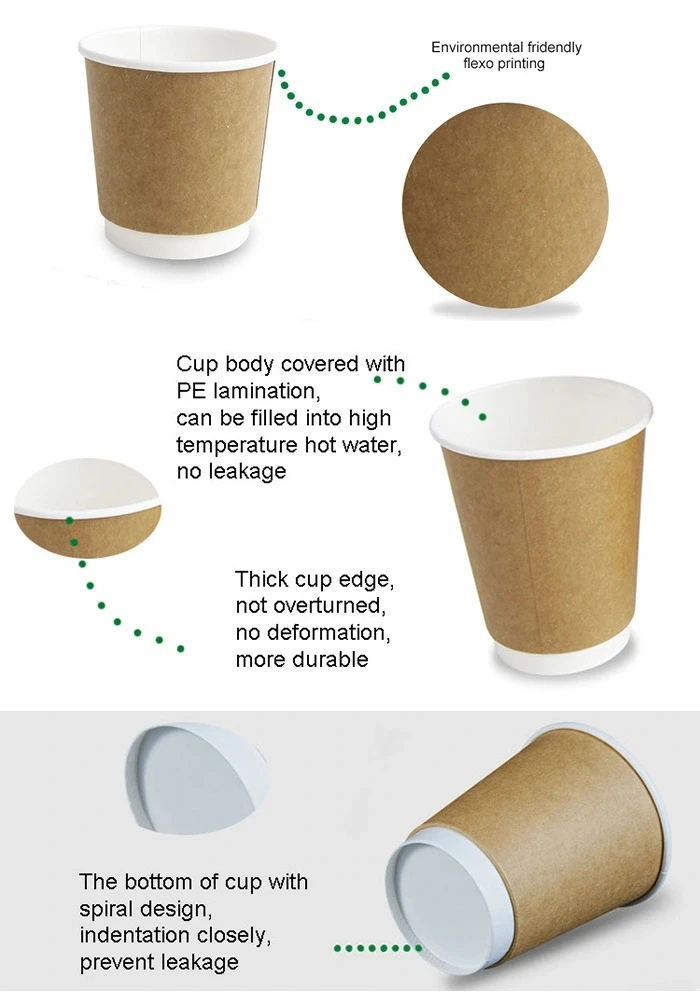 Environmental fridendly flexo printing

Cup body covered with PE lamination, can be filled into high temperature hot water, no leakage

Thick cup edge, not overturned, no deformation, more durable

The bottom of cup with spiral design, indentation closely, prevent leakage