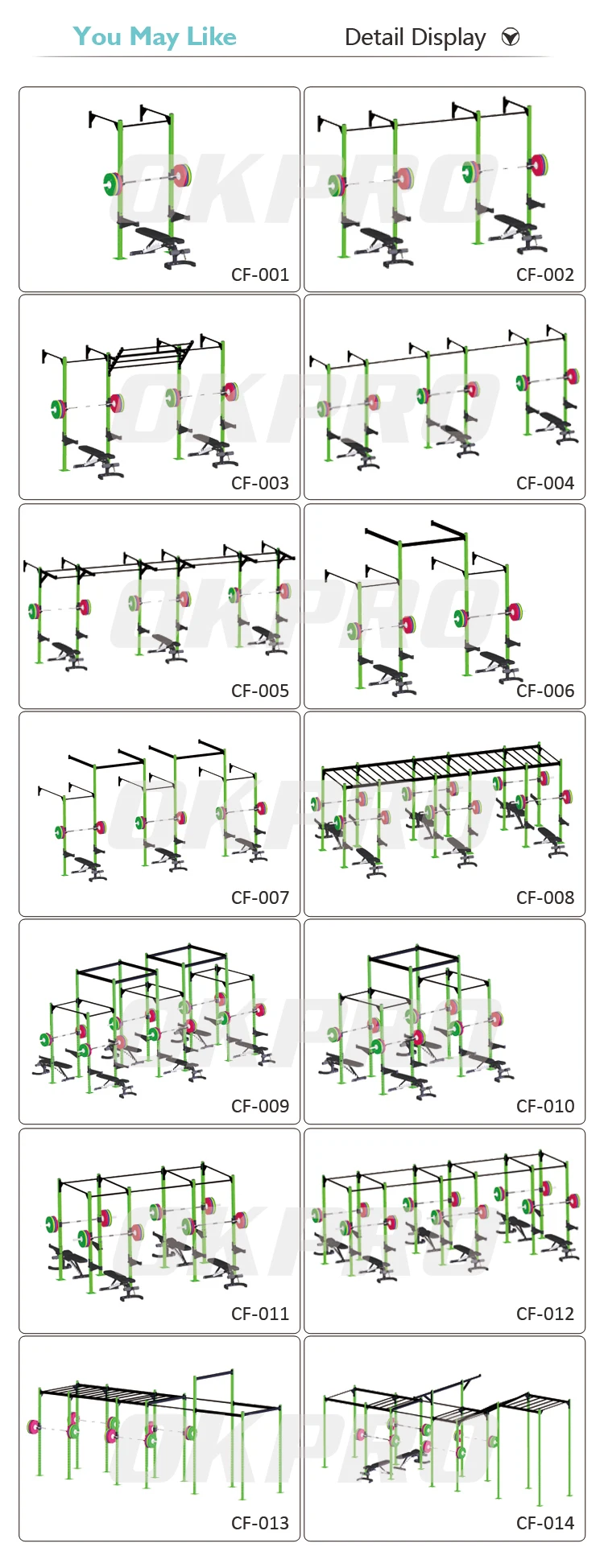 You May Like

Detail Display

CF-001

CF-002

CF-003

CF-004

CF-005

CF-006

CF-007

CF-008

CF-009

CF-010

CF-011

CF-012

CF-013

CF-014

OKPRO